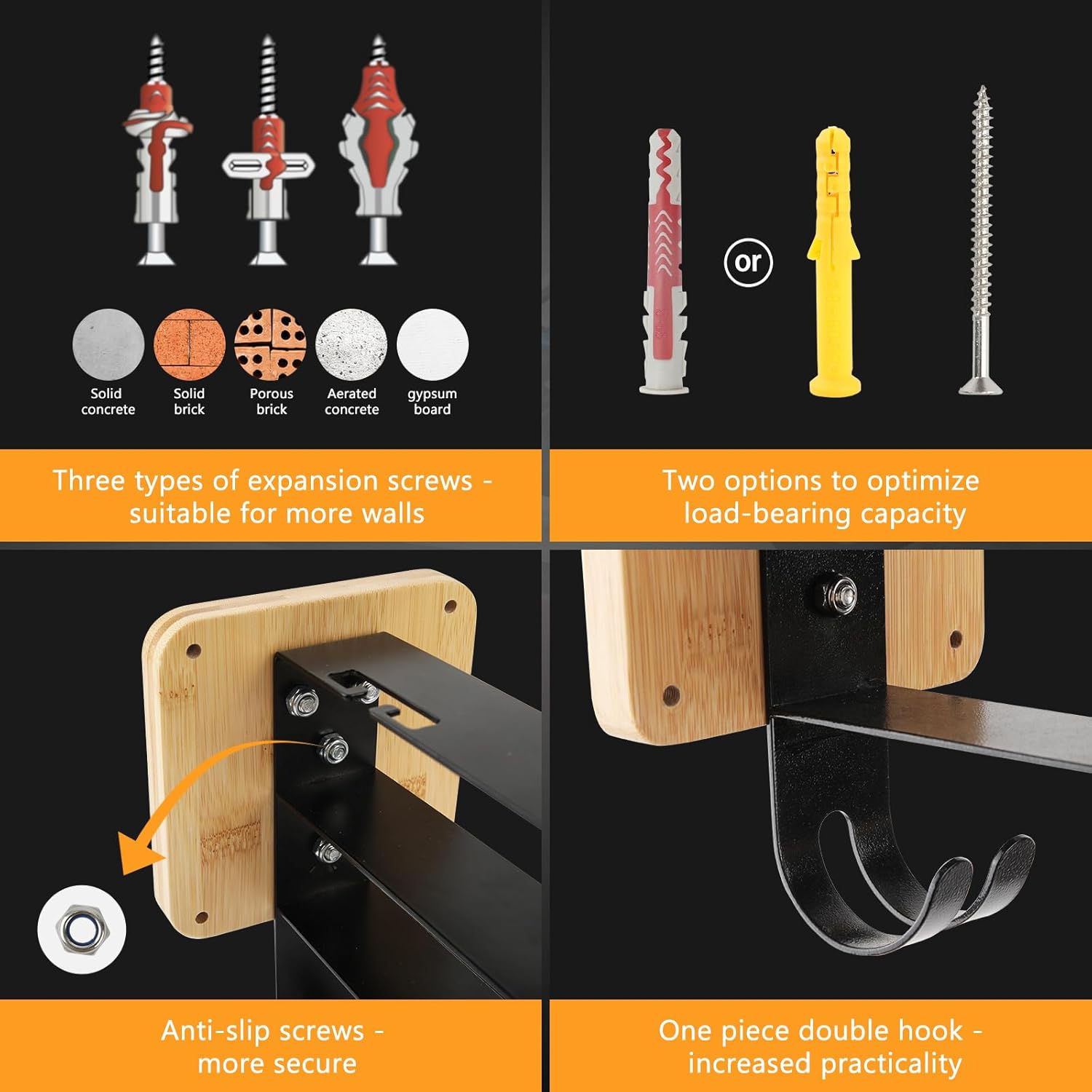 Solid concrete

Solid brick

Porous brick

Aerated concrete

gypsum board

Three types of expansion screws - suitable for more walls

or

Two options to optimize load-bearing capacity

Anti-slip screws - more secure

One piece double hook - increased practicality