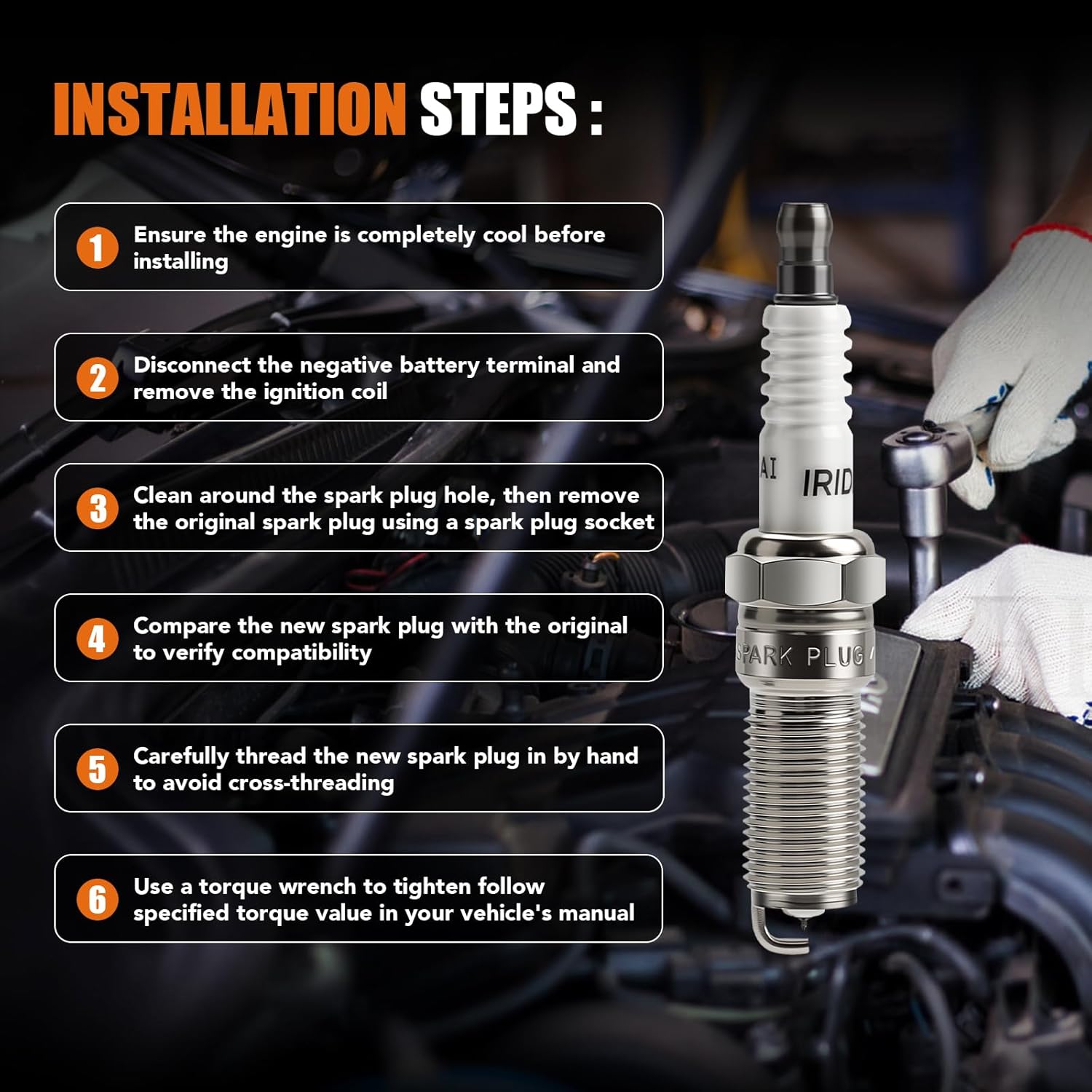 INSTALLATION STEPS :

1 Ensure the engine is completely cool before installing

2 Disconnect the negative battery terminal and remove the ignition coil

3 Clean around the spark plug hole, then remove the original spark plug using a spark plug socket

4 Compare the new spark plug with the original to verify compatibility

5 Carefully thread the new spark plug in by hand to avoid cross-threading

6 Use a torque wrench to tighten follow specified torque value in your vehicle's manual

AI IRID

SPARK PLUG