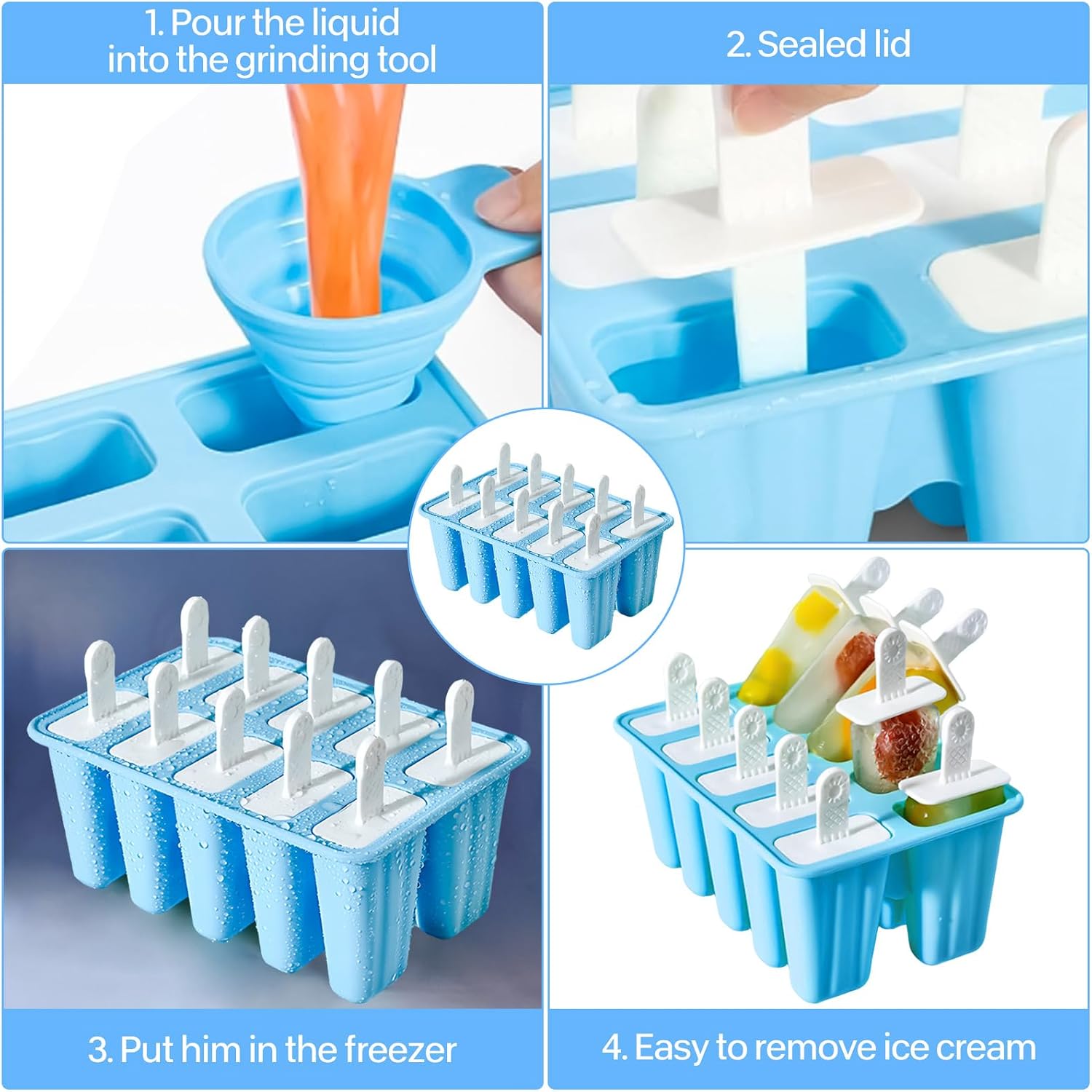 1. Pour the liquid into the grinding tool

2. Sealed lid

3. Put him in the freezer

4. Easy to remove ice cream