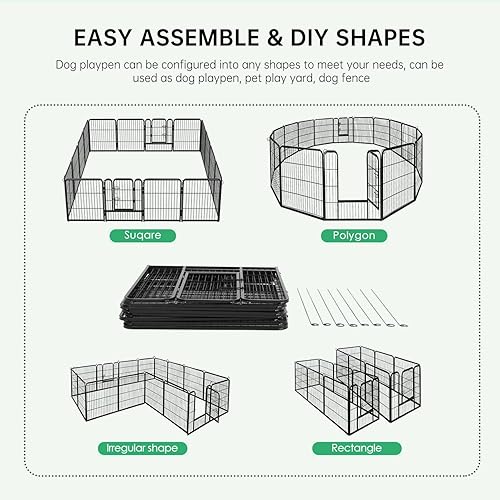 EASY ASSEMBLE & DIY SHAPES

Dog playpen can be configured into any shapes to meet your needs, can be used as dog playpen, pet play yard, dog fence

Suqare

Polygon

Irregular shape

Rectangle