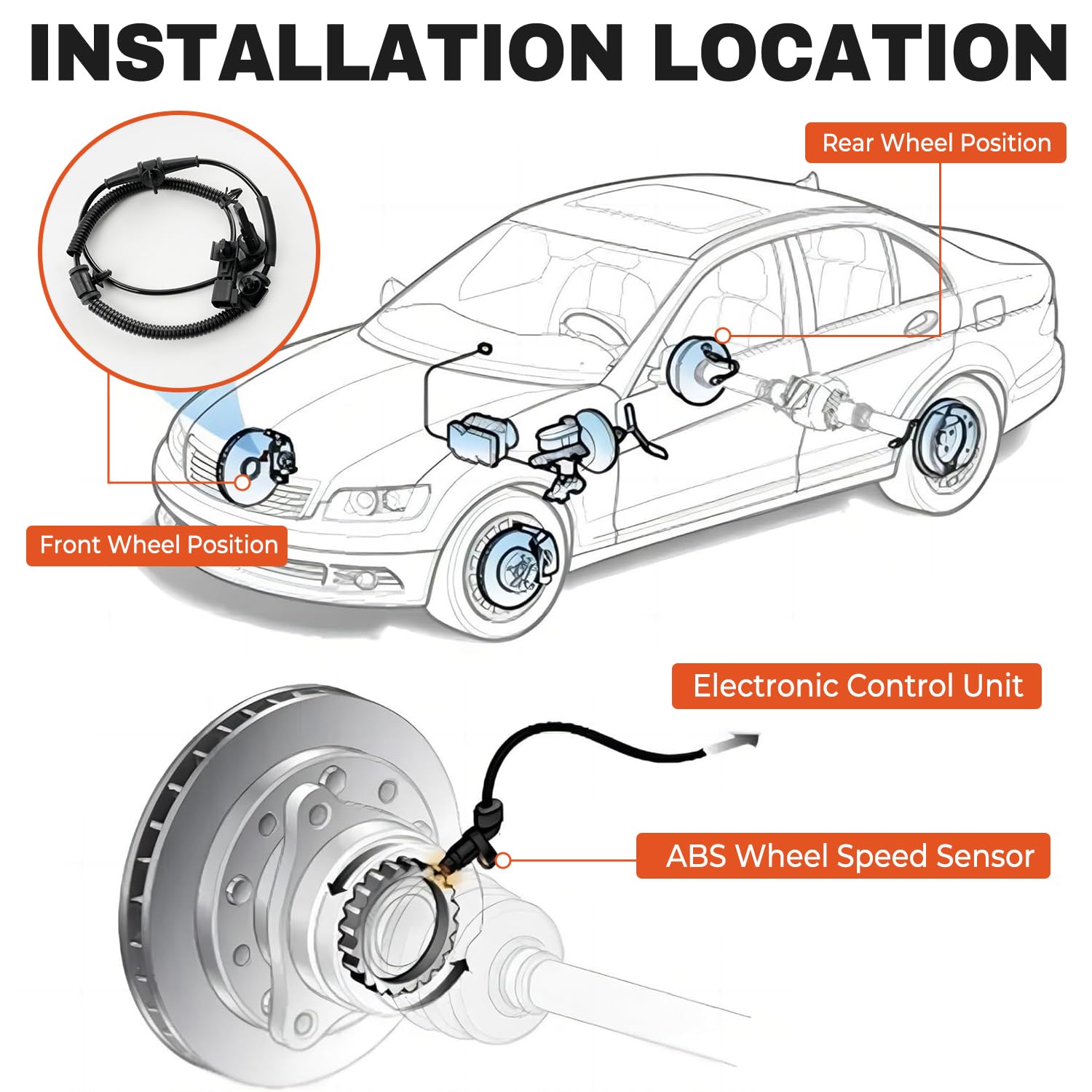 INSTALLATION LOCATION

Rear Wheel Position

Front Wheel Position

Electronic Control Unit

ABS Wheel Speed Sensor