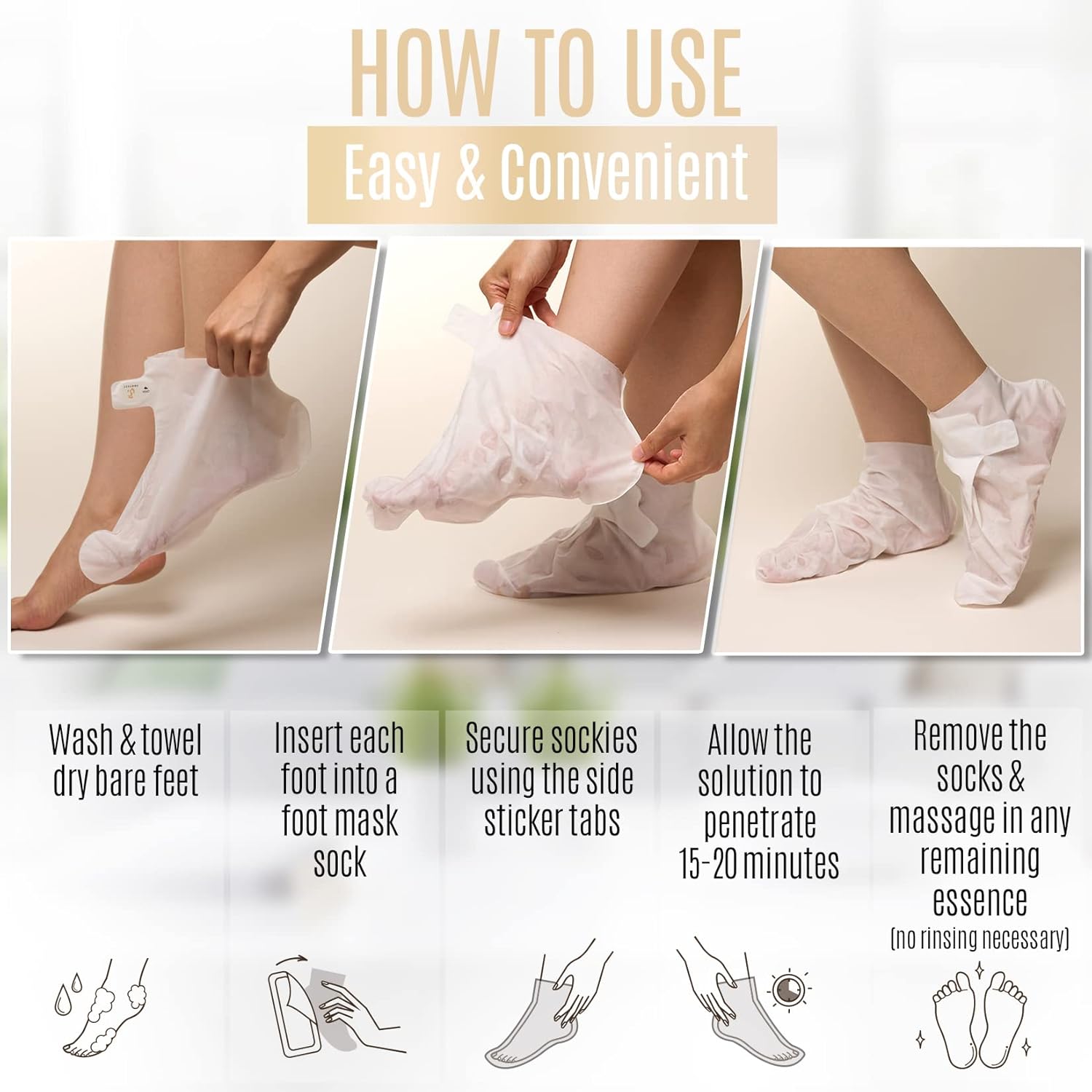 HOW TO USE

Easy & Convenient

Wash & towel dry bare feet

Insert each foot into a foot mask sock

Secure sockies using the side sticker tabs

Allow the solution to penetrate 15-20 minutes

Remove the socks & massage in any remaining essence (no rinsing necessary)