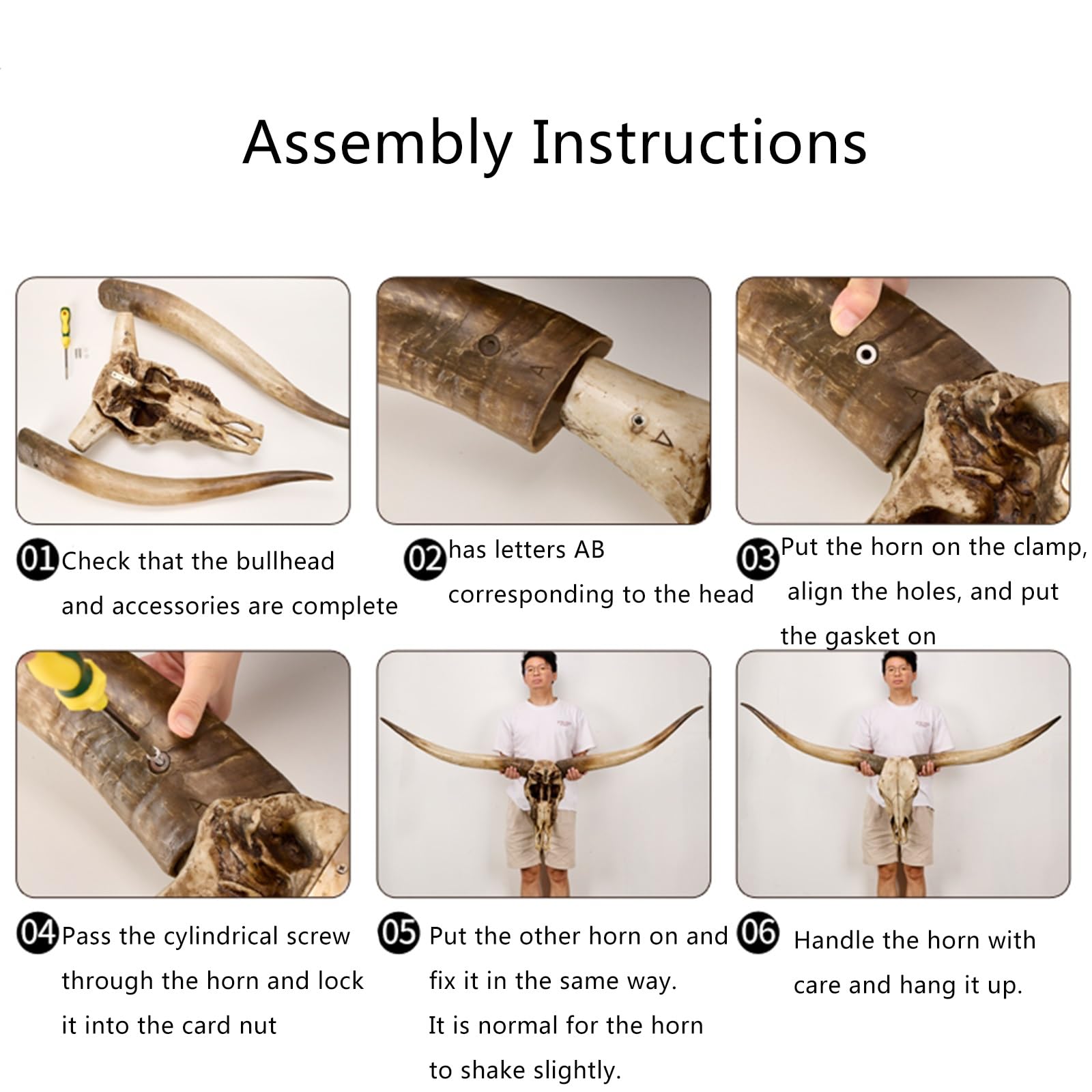 Assembly Instructions

01 Check that the bullhead and accessories are complete

02 has letters AB corresponding to the head

03 Put the horn on the clamp, align the holes, and put the gasket on

04 Pass the cylindrical screw through the horn and lock it into the card nut

05 Put the other horn on and fix it in the same way. It is normal for the horn to shake slightly.

06 Handle the horn with care and hang it up.