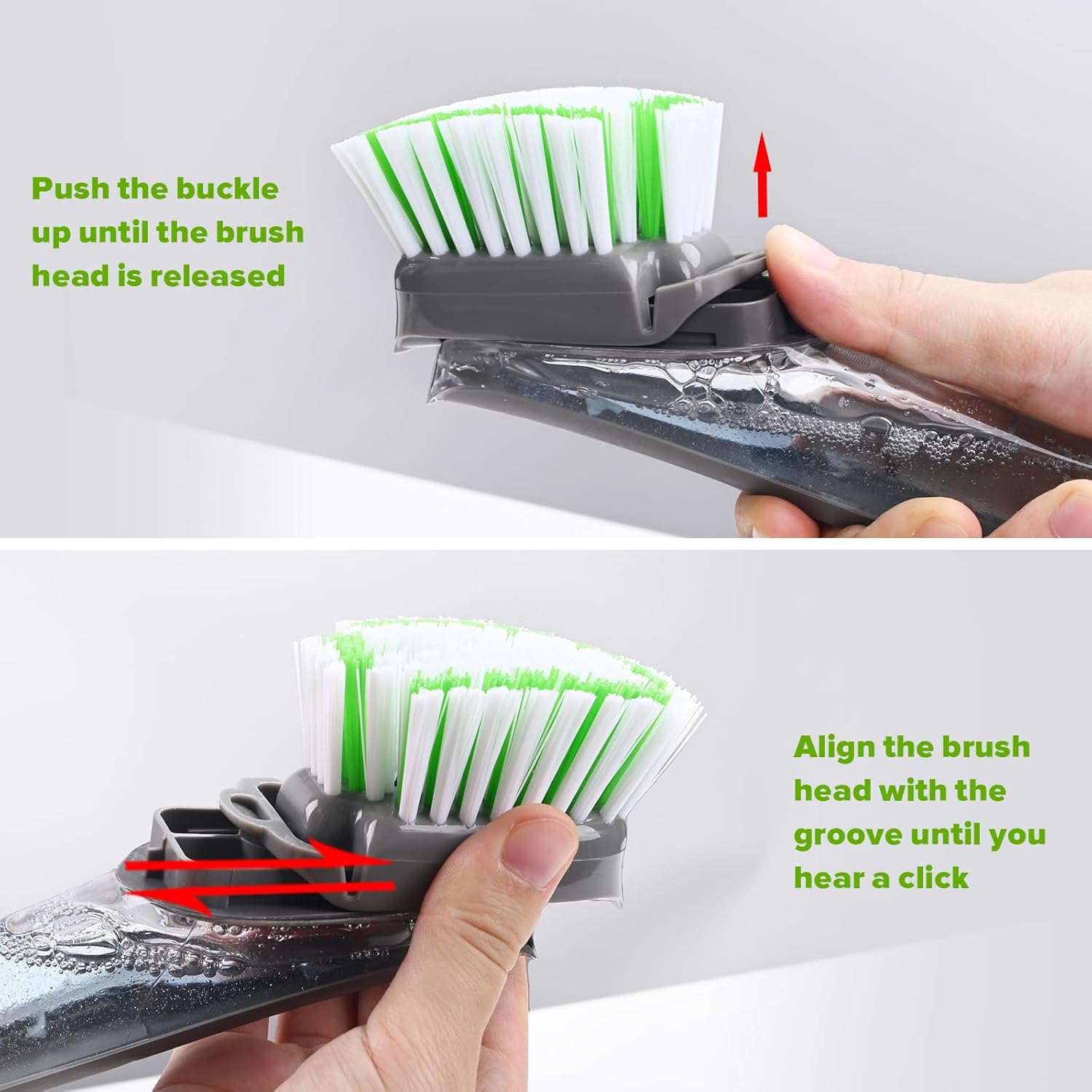 Push the buckle up until the brush head is released

Align the brush head with the groove until you hear a click