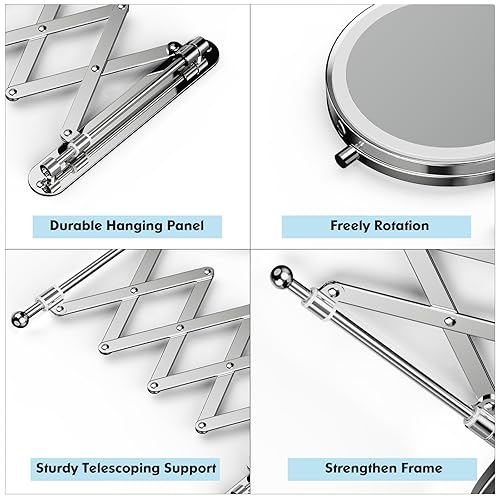 Durable Hanging Panel

Freely Rotation

Sturdy Telescoping Support

Strengthen Frame