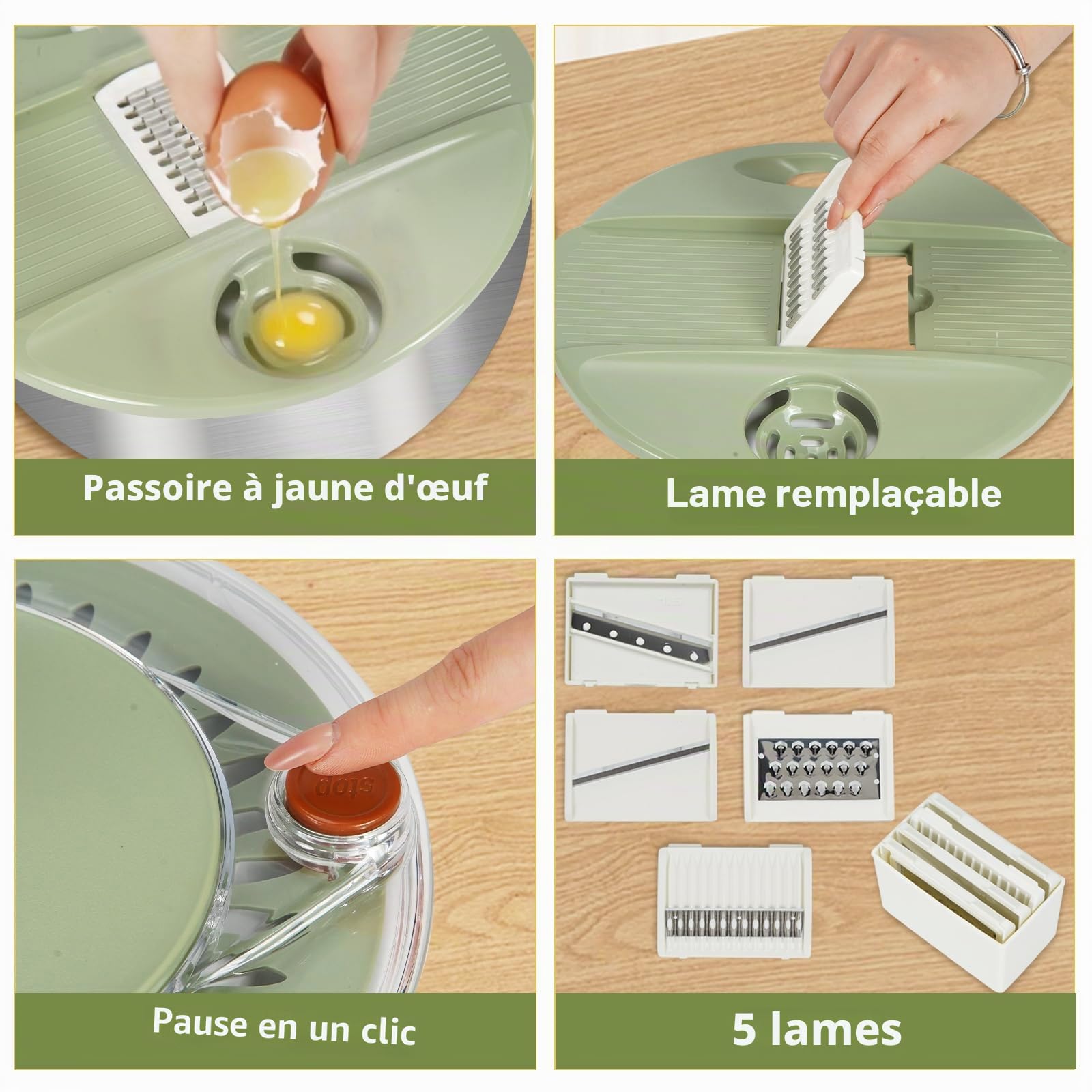 Passoire à jaune d'œuf

Lame remplaçable

stop

Pause en un clic

5 lames