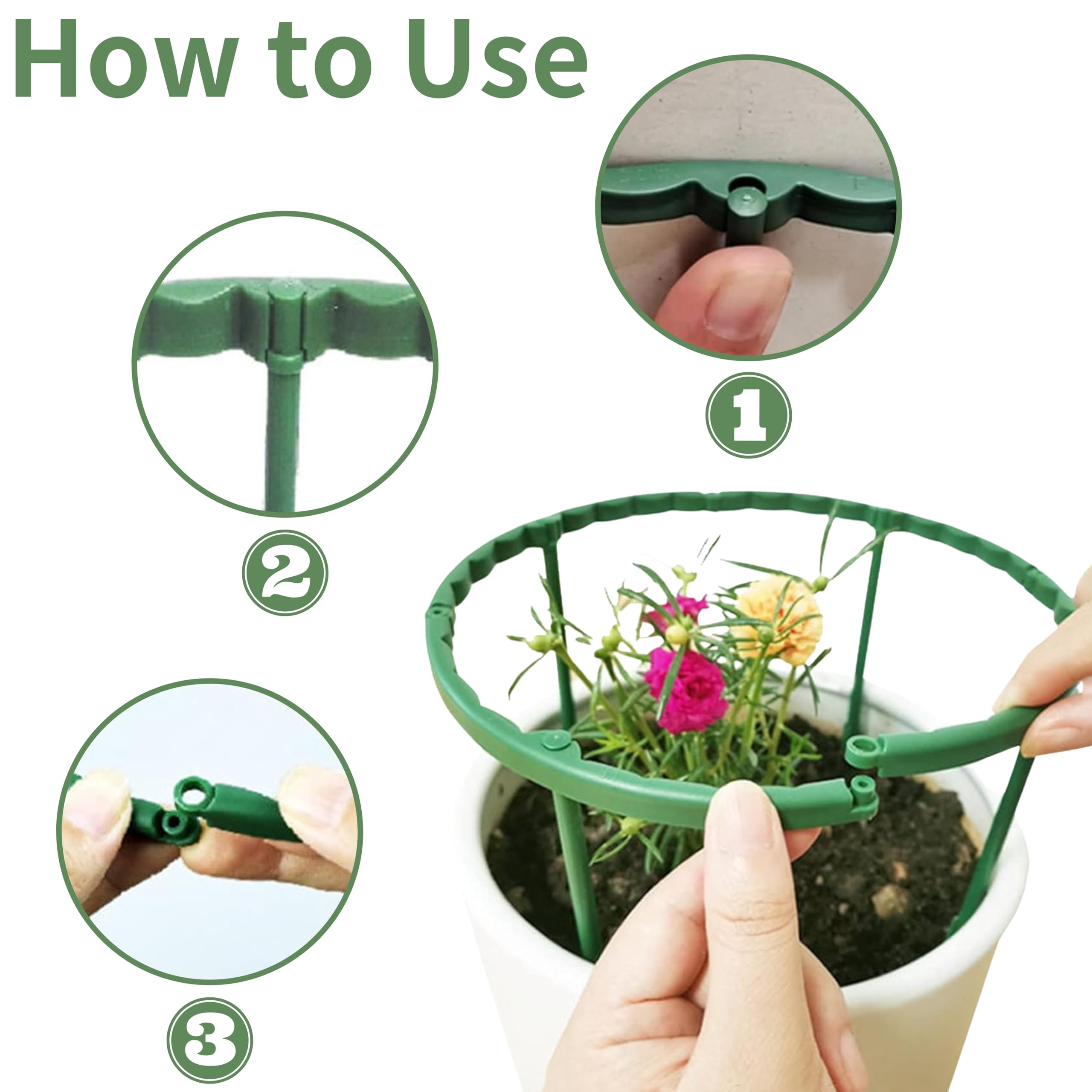 How to Use

1

2

3