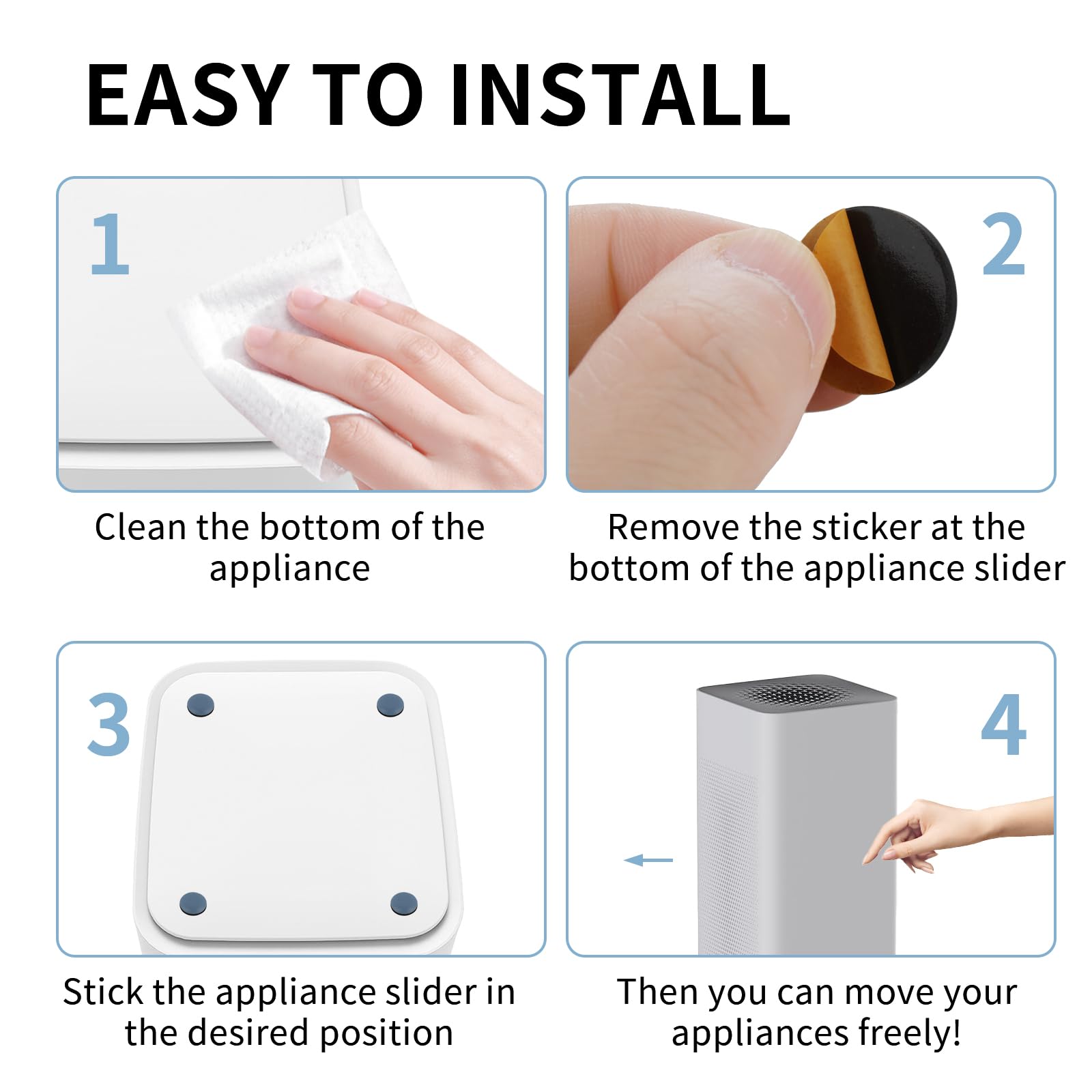 EASY TO INSTALL

1

Clean the bottom of the appliance

2

Remove the sticker at the bottom of the appliance slider

3

Stick the appliance slider in the desired position

4

Then you can move your appliances freely!