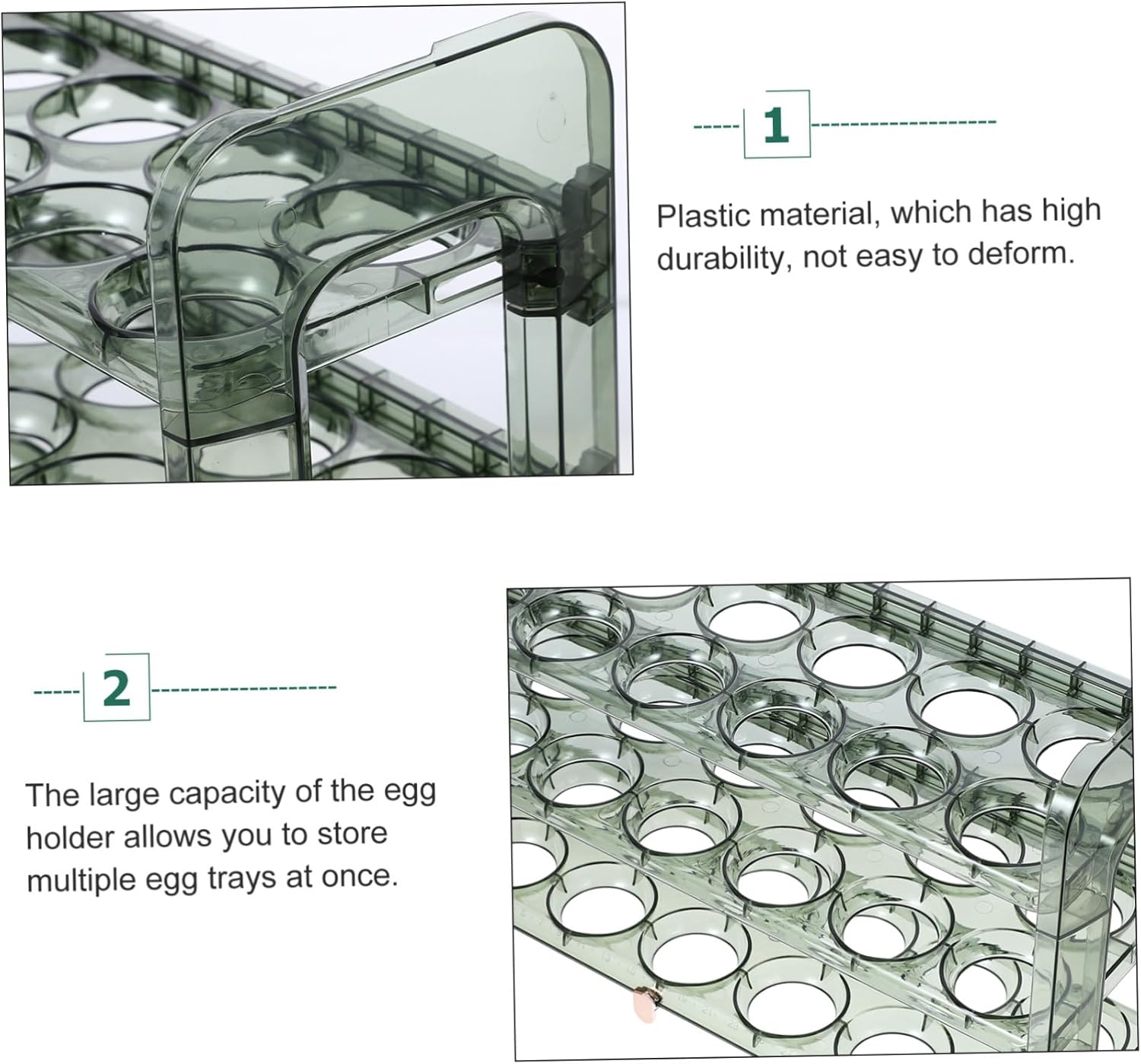 1

Plastic material, which has high durability, not easy to deform.

2

The large capacity of the egg holder allows you to store multiple egg trays at once.