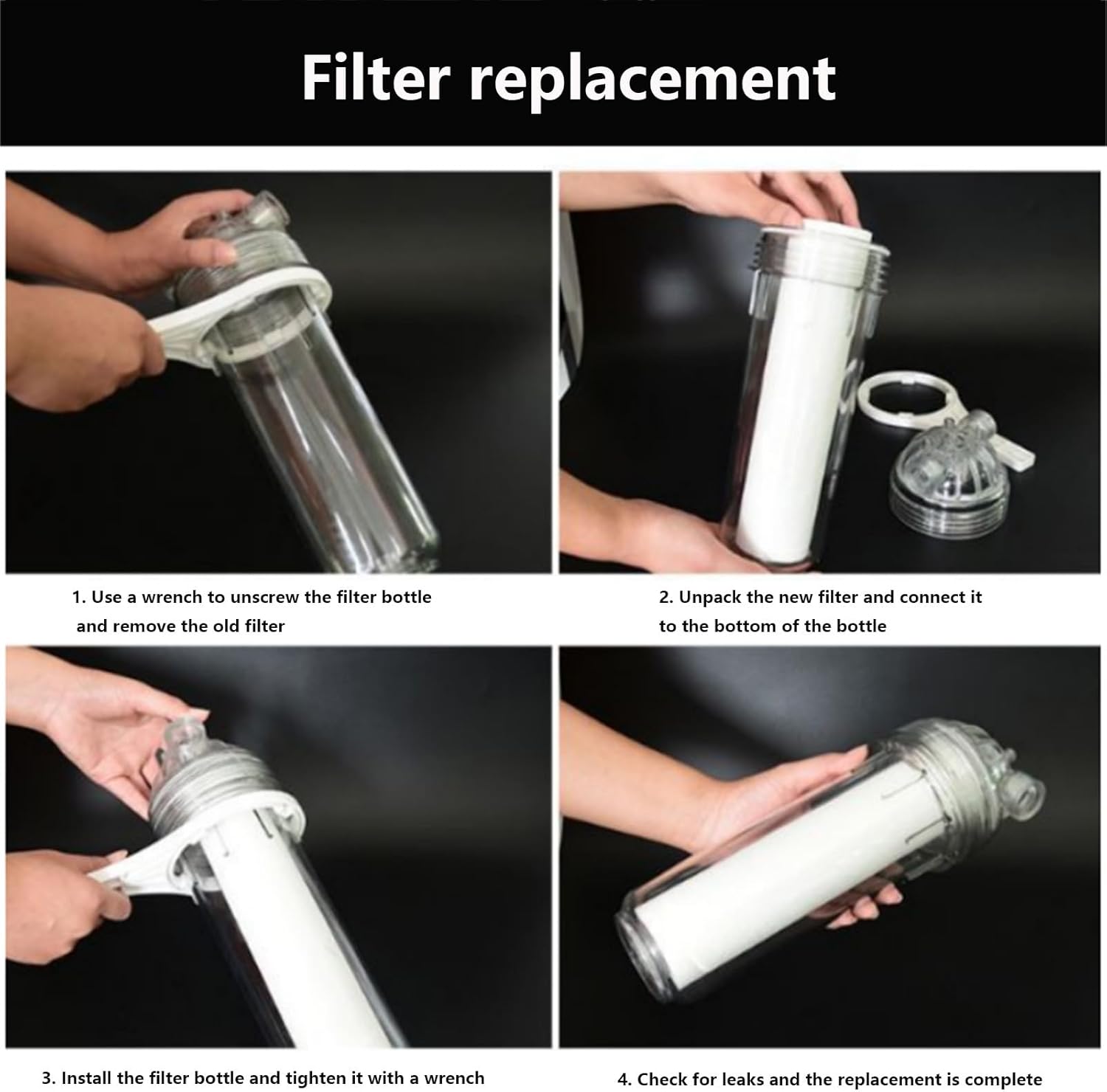 Filter replacement

1. Use a wrench to unscrew the filter bottle and remove the old filter

2. Unpack the new filter and connect it to the bottom of the bottle

3. Install the filter bottle and tighten it with a wrench

4. Check for leaks and the replacement is complete