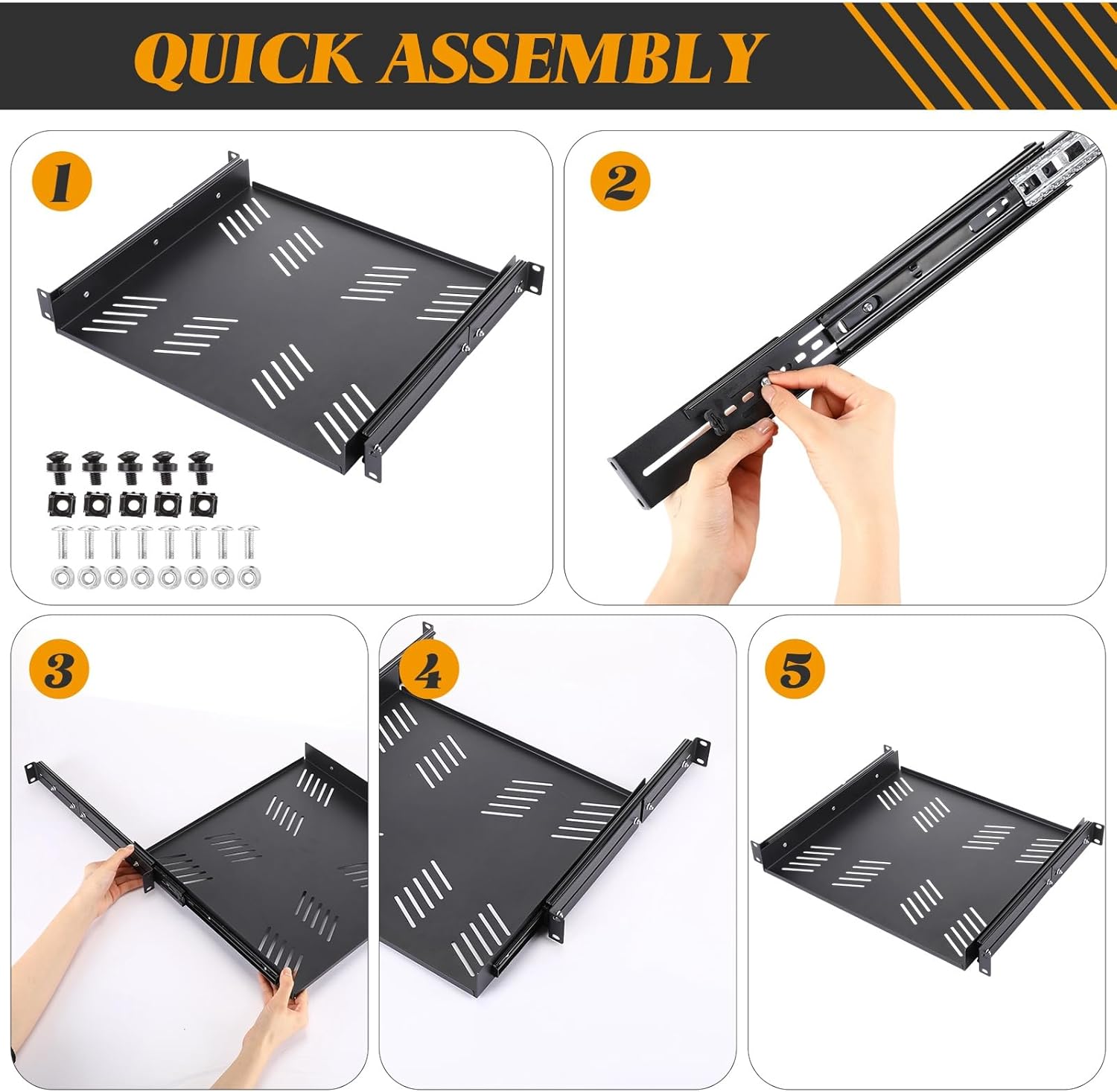 QUICK ASSEMBLY

1

2

3

4

5