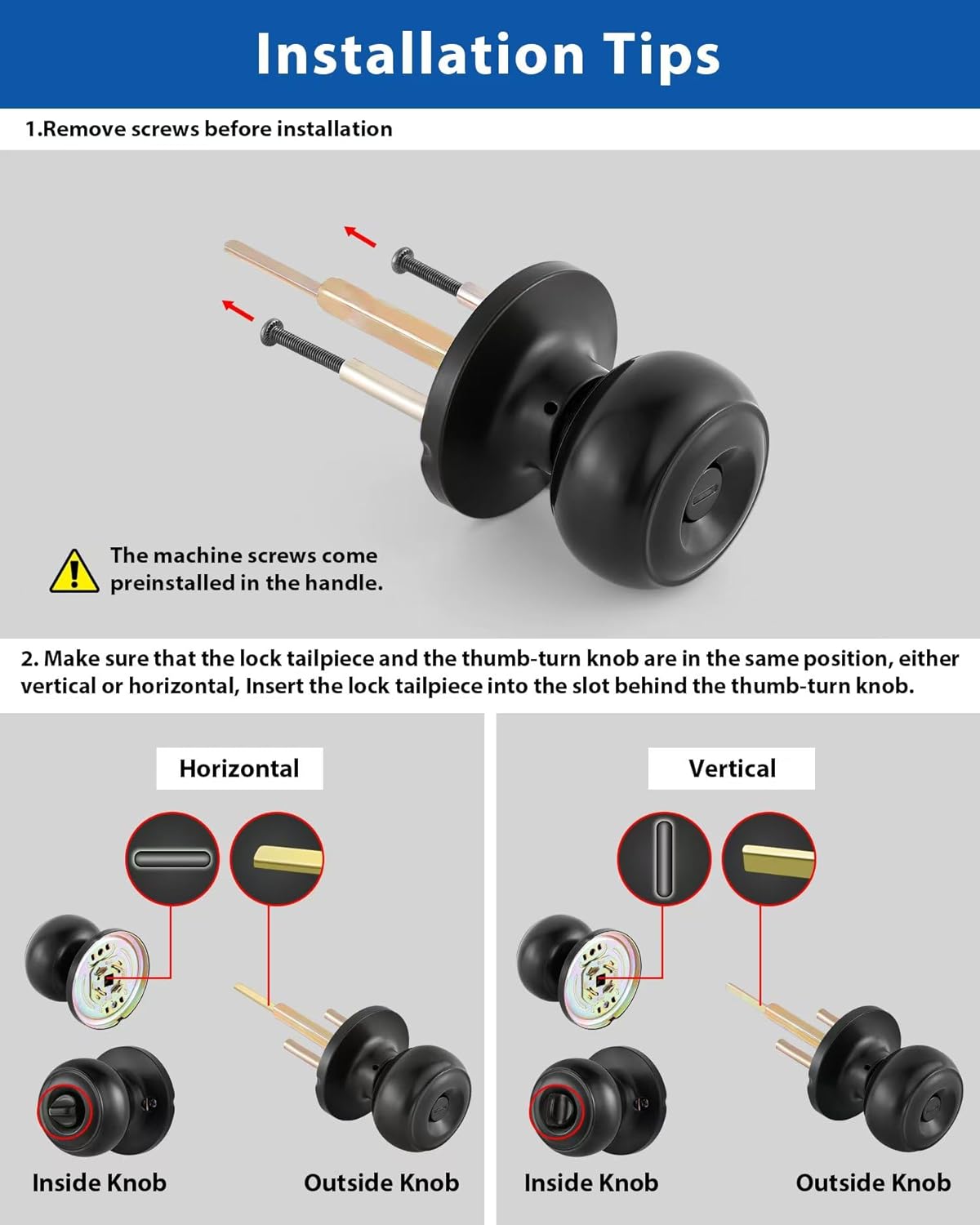 Installation Tips

1.Remove screws before installation

The machine screws come preinstalled in the handle.

2. Make sure that the lock tailpiece and the thumb-turn knob are in the same position, either vertical or horizontal, Insert the lock tailpiece into the slot behind the thumb-turn knob.

Horizontal

Inside Knob

Outside Knob

Vertical

Inside Knob

Outside Knob