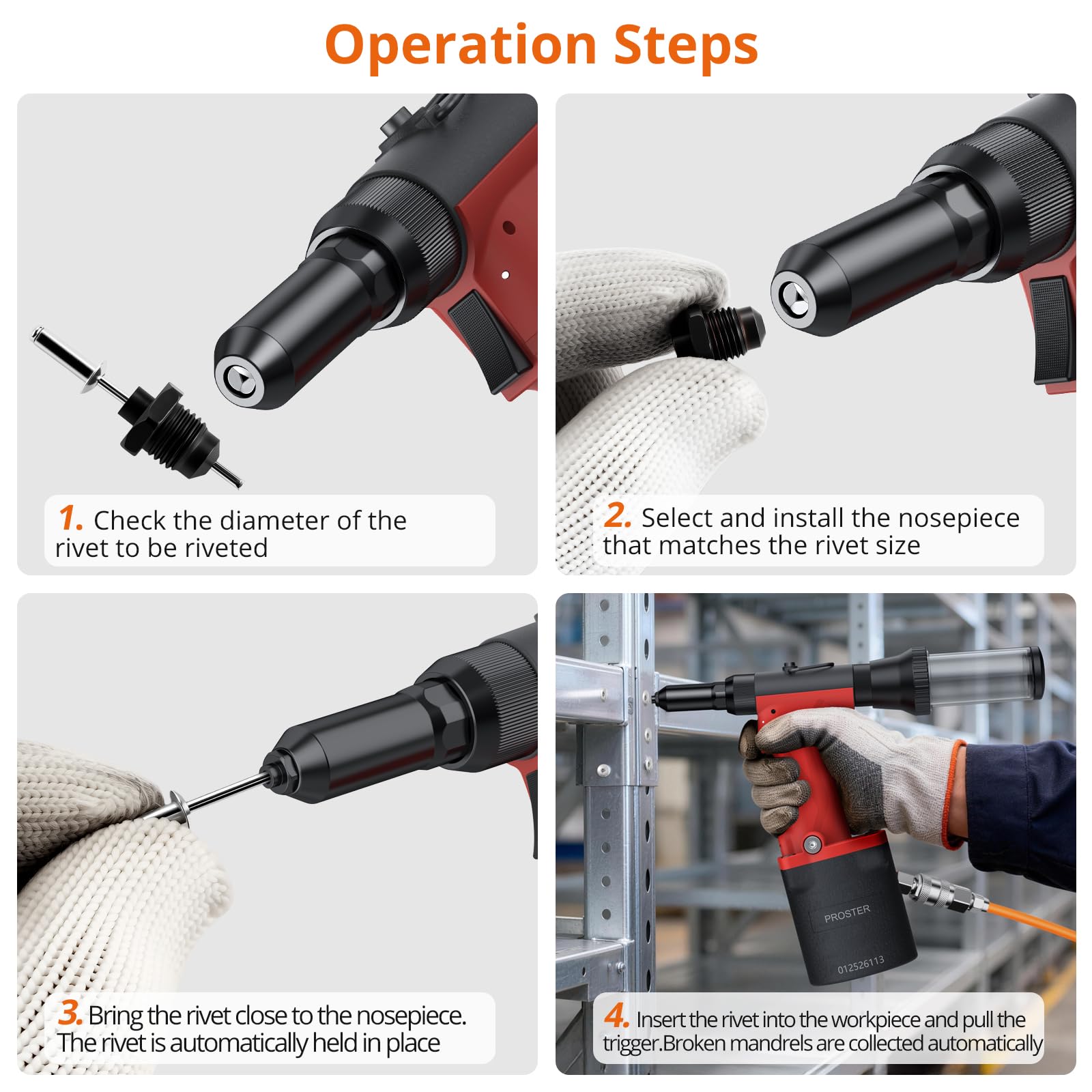 Operation Steps

1. Check the diameter of the rivet to be riveted

2. Select and install the nosepiece that matches the rivet size

3. Bring the rivet close to the nosepiece. The rivet is automatically held in place

PROSTER
012526113

4. Insert the rivet into the workpiece and pull the trigger.Broken mandrels are collected automatically