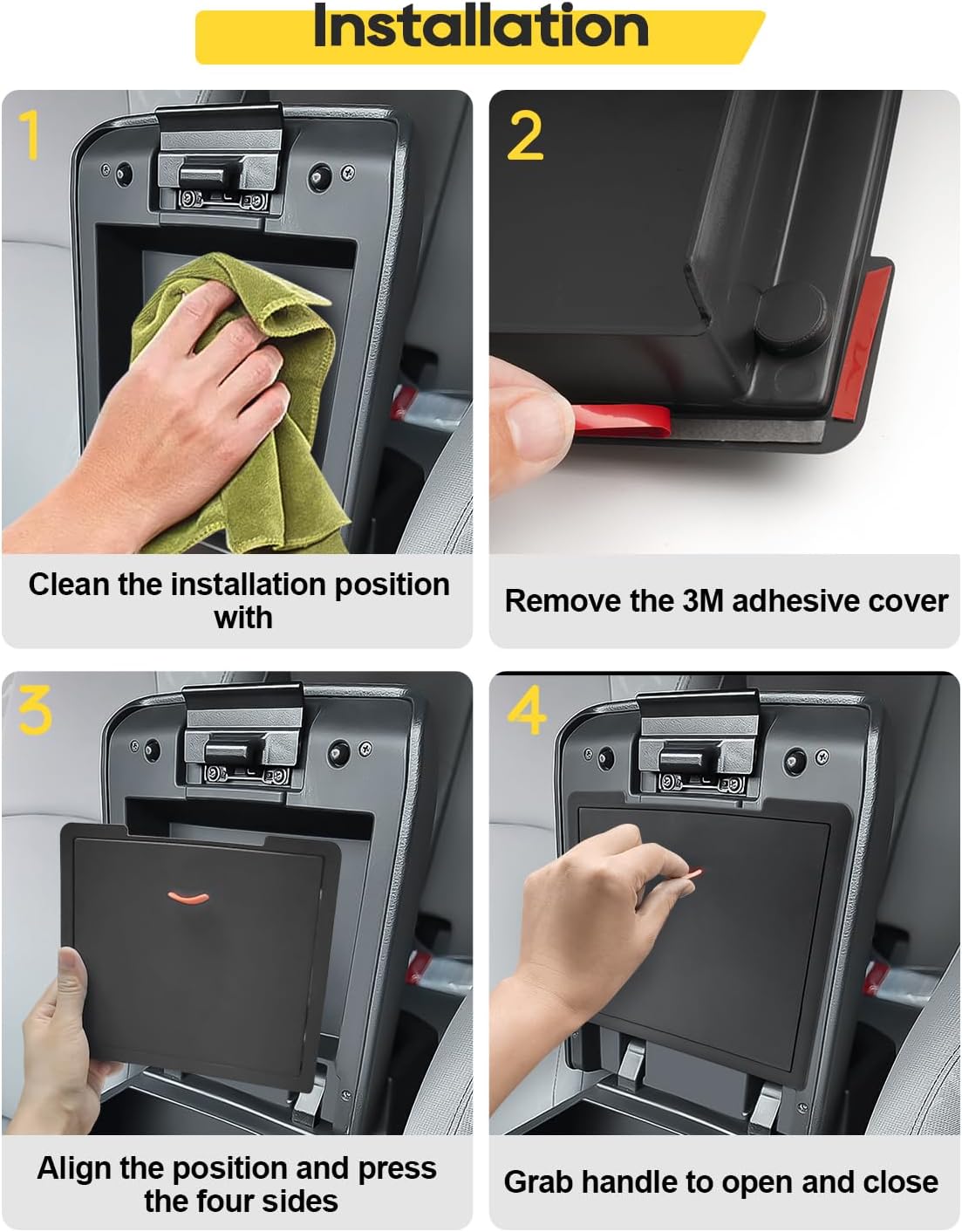 Installation

1

Clean the installation position with

2

Remove the 3M adhesive cover

3

Align the position and press the four sides

4

Grab handle to open and close