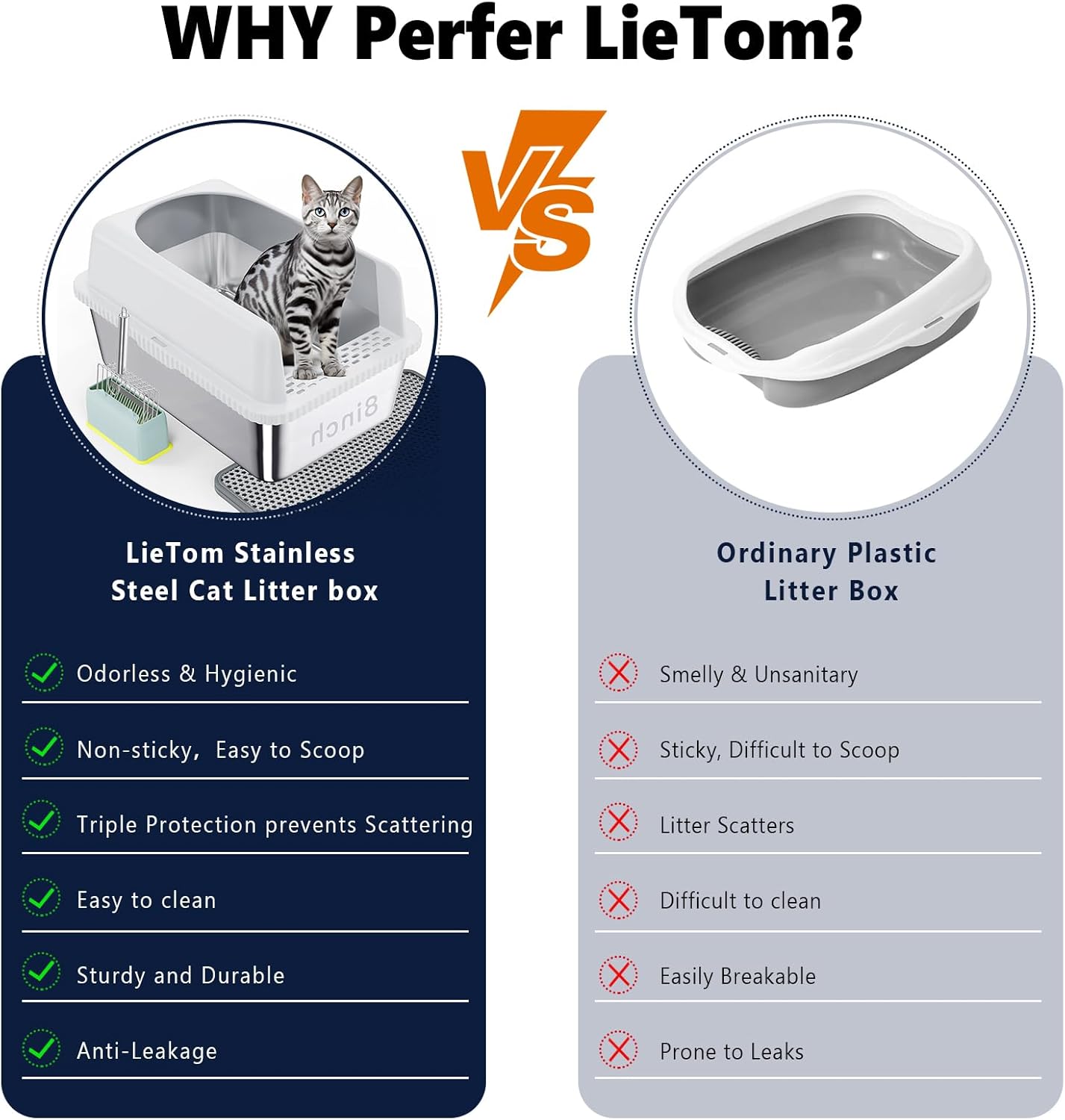 WHY Perfer LieTom?

VS

8inch

LieTom Stainless Steel Cat Litter box

Odorless & Hygienic

Non-sticky, Easy to Scoop

Triple Protection prevents Scattering

Easy to clean

Sturdy and Durable

Anti-Leakage

Ordinary Plastic Litter Box

Smelly & Unsanitary

Sticky, Difficult to Scoop

Litter Scatters

Difficult to clean

Easily Breakable

Prone to Leaks