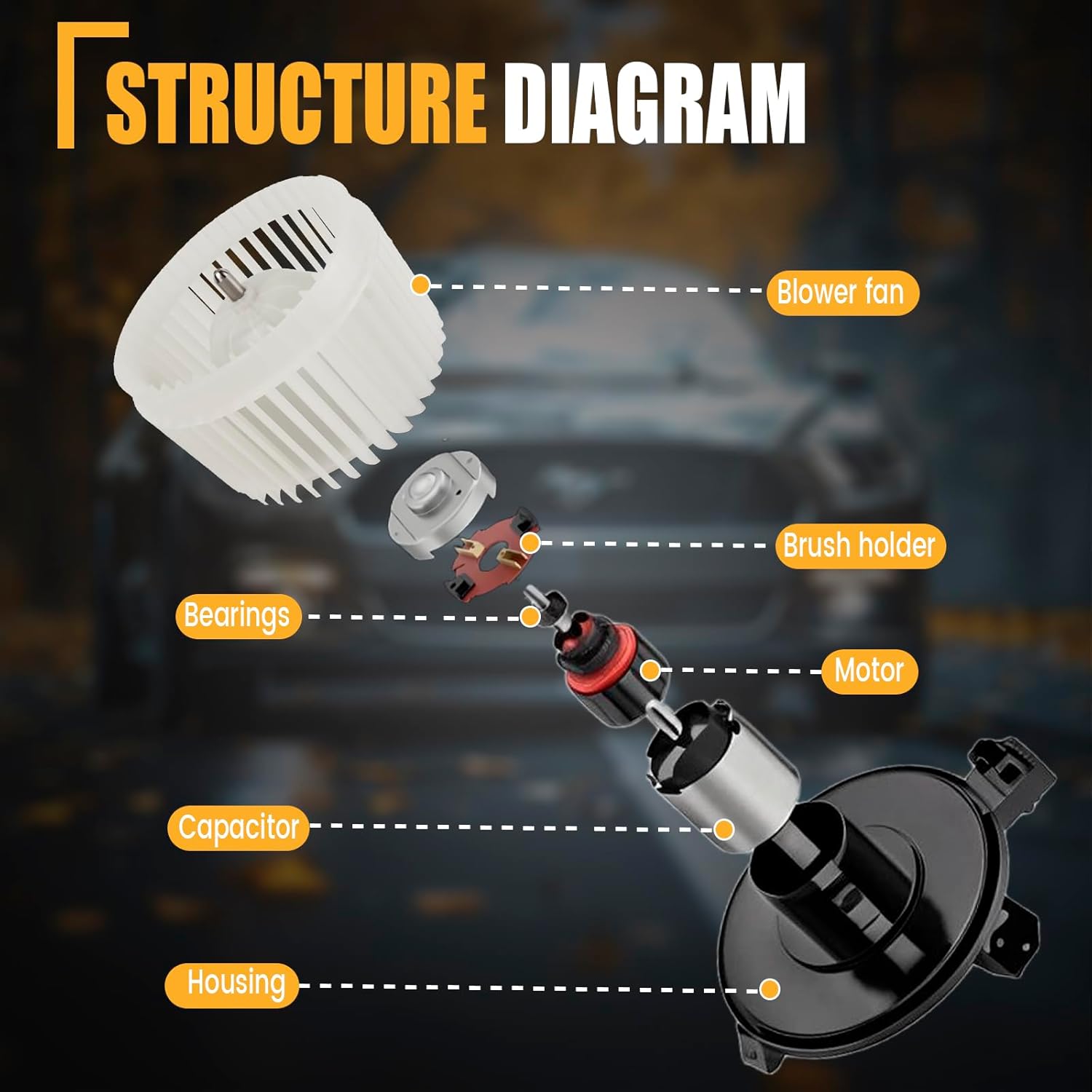 STRUCTURE DIAGRAM

Blower fan

Brush holder

Bearings

Motor

Capacitor

Housing