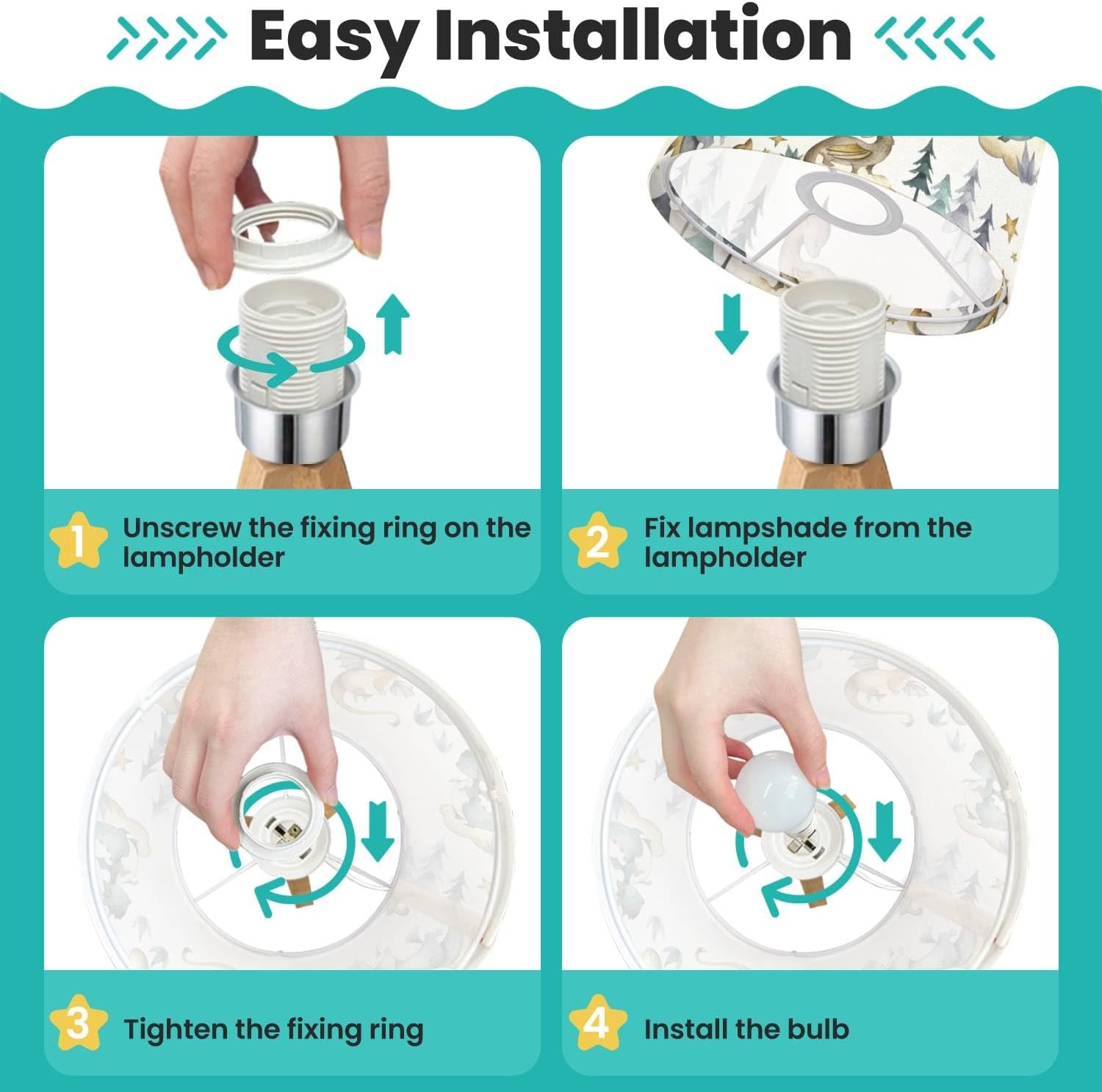 Easy Installation

1 Unscrew the fixing ring on the lampholder

2 Fix lampshade from the lampholder

3 Tighten the fixing ring

4 Install the bulb