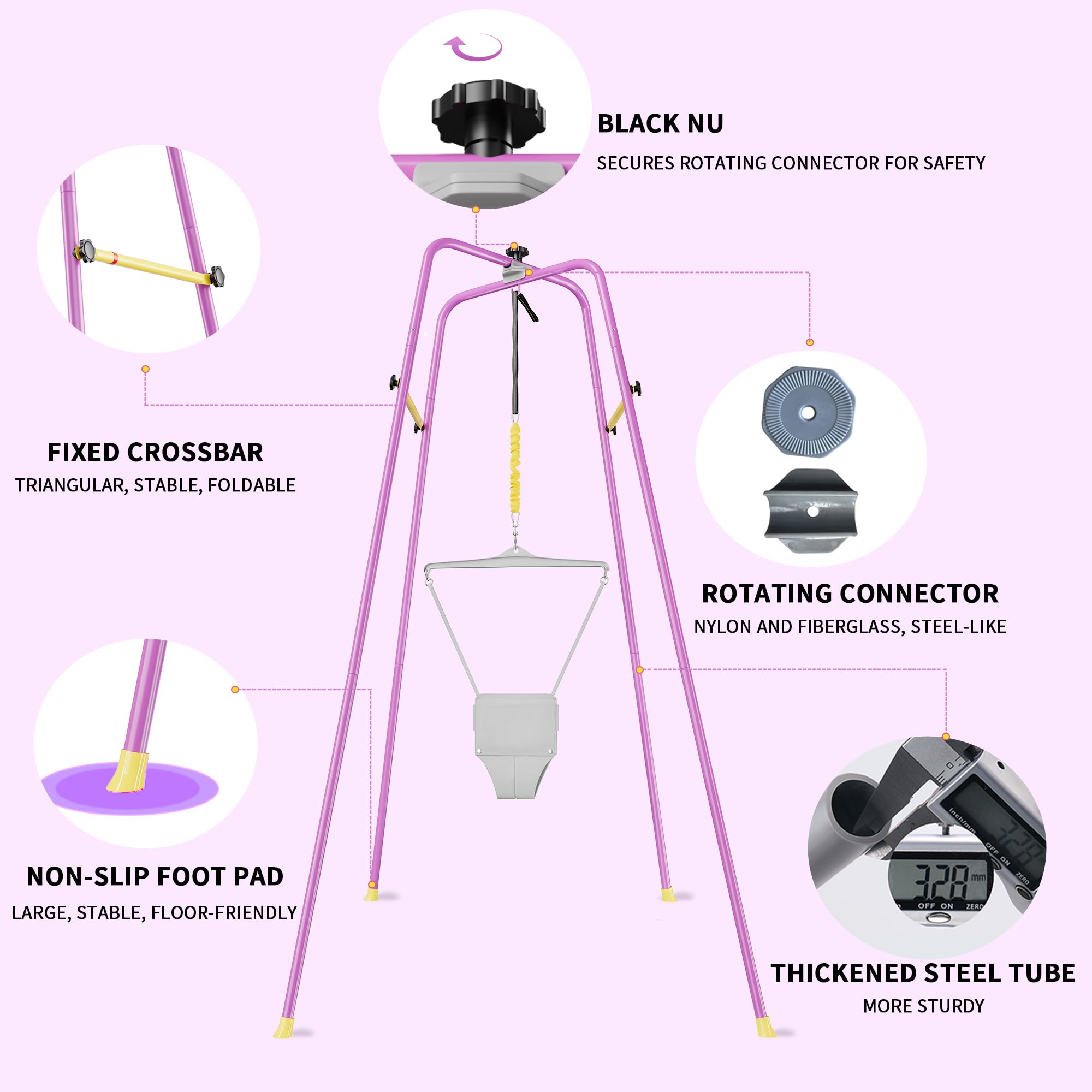 BLACK NU

SECURES ROTATING CONNECTOR FOR SAFETY

FIXED CROSSBAR

TRIANGULAR, STABLE, FOLDABLE

ROTATING CONNECTOR

NYLON AND FIBERGLASS, STEEL-LIKE

NON-SLIP FOOT PAD

LARGE, STABLE, FLOOR-FRIENDLY

inch/mm

OFF ON

ZERO

3.28 mm

OFF ON ZERO

THICKENED STEEL TUBE

MORE STURDY