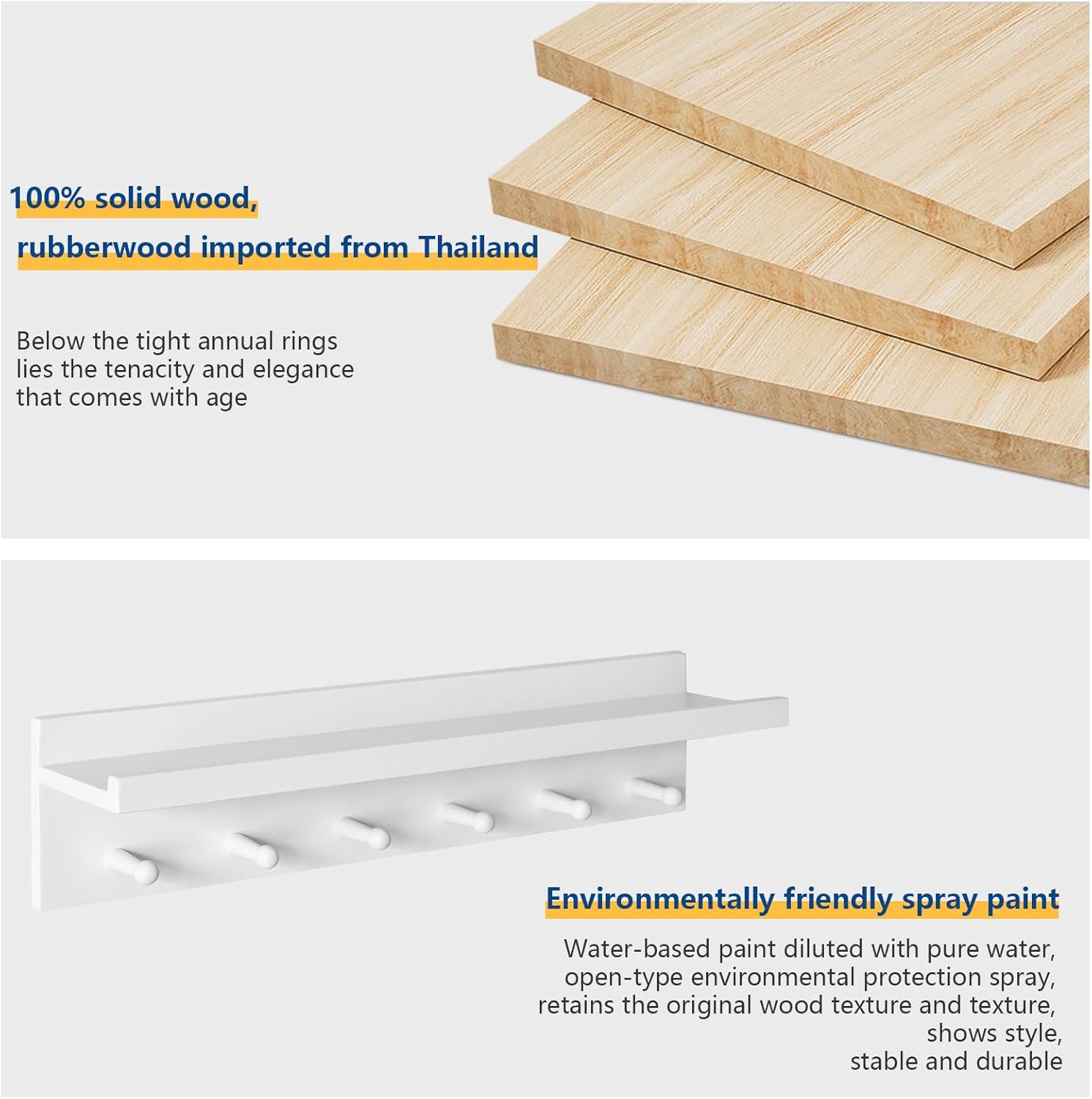 100% solid wood,
rubberwood imported from Thailand

Below the tight annual rings lies the tenacity and elegance that comes with age

Environmentally friendly spray paint

Water-based paint diluted with pure water, open-type environmental protection spray, retains the original wood texture and texture, shows style, stable and durable