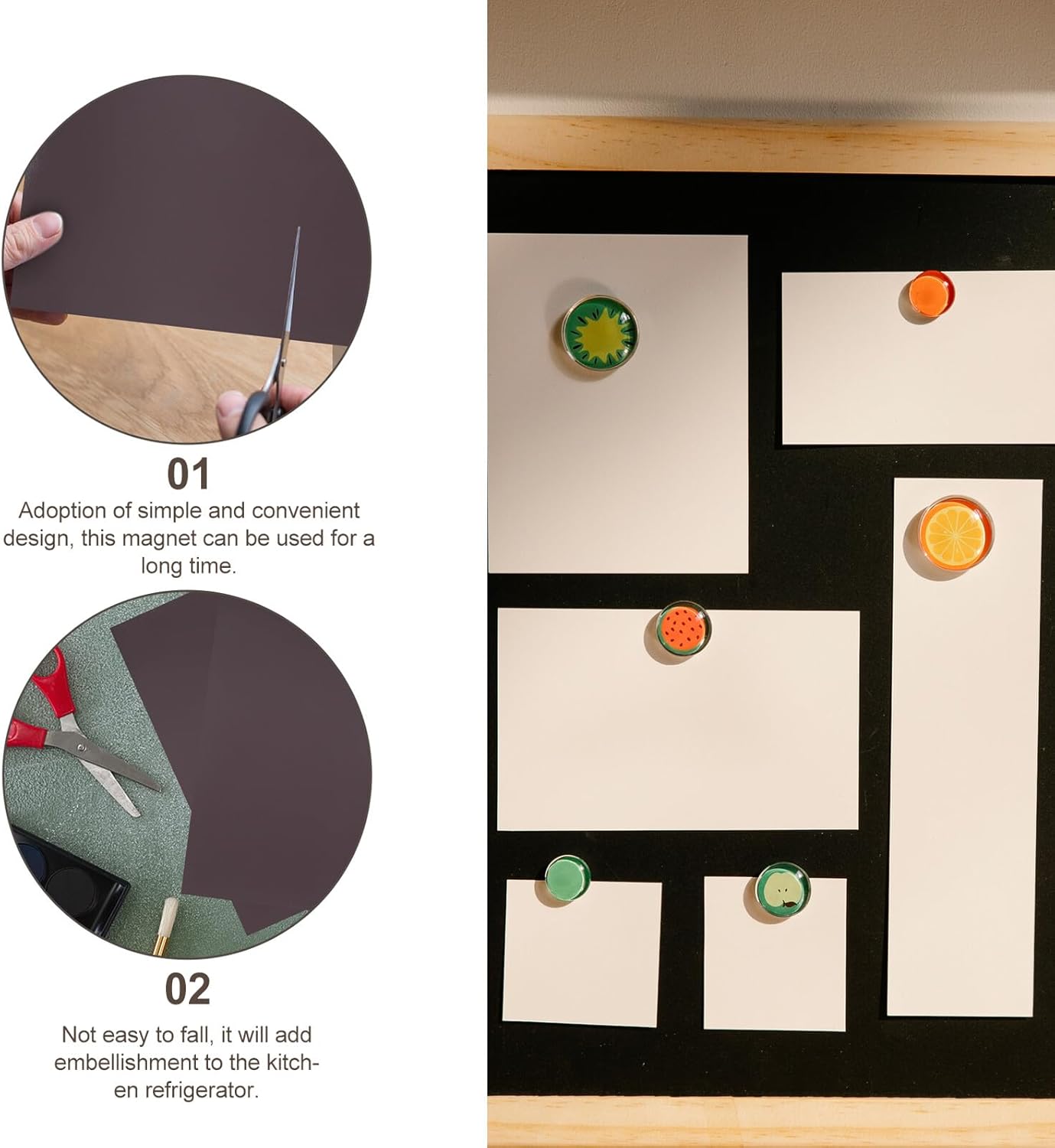 01
Adoption of simple and convenient design, this magnet can be used for a long time.

02
Not easy to fall, it will add embellishment to the kitchen refrigerator.