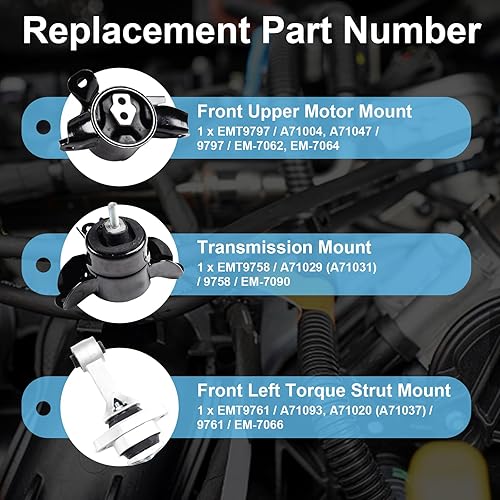 Replacement Part Number

Front Upper Motor Mount
1 x EMT9797 / A71004, A71047 / 9797 / EM-7062, EM-7064

Transmission Mount
1 x EMT9758 / A71029 (A71031) / 9758 / EM-7090

Front Left Torque Strut Mount
1 x EMT9761 / A71093, A71020 (A71037) / 9761 / EM-7066