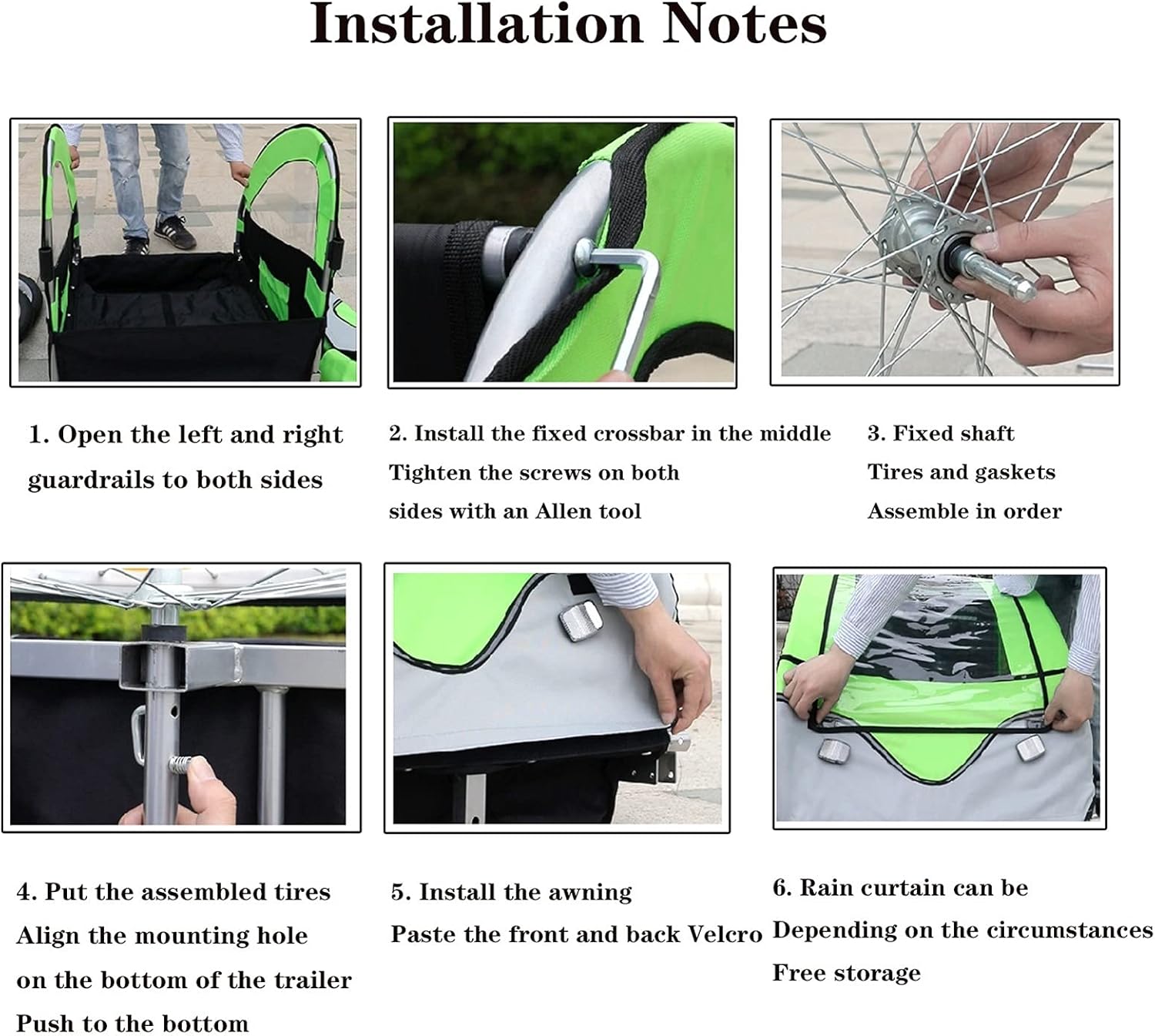 Installation Notes

1. Open the left and right guardrails to both sides

2. Install the fixed crossbar in the middle
Tighten the screws on both sides with an Allen tool

3. Fixed shaft
Tires and gaskets
Assemble in order

4. Put the assembled tires
Align the mounting hole on the bottom of the trailer
Push to the bottom

5. Install the awning
Paste the front and back Velcro

6. Rain curtain can be
Depending on the circumstances
Free storage