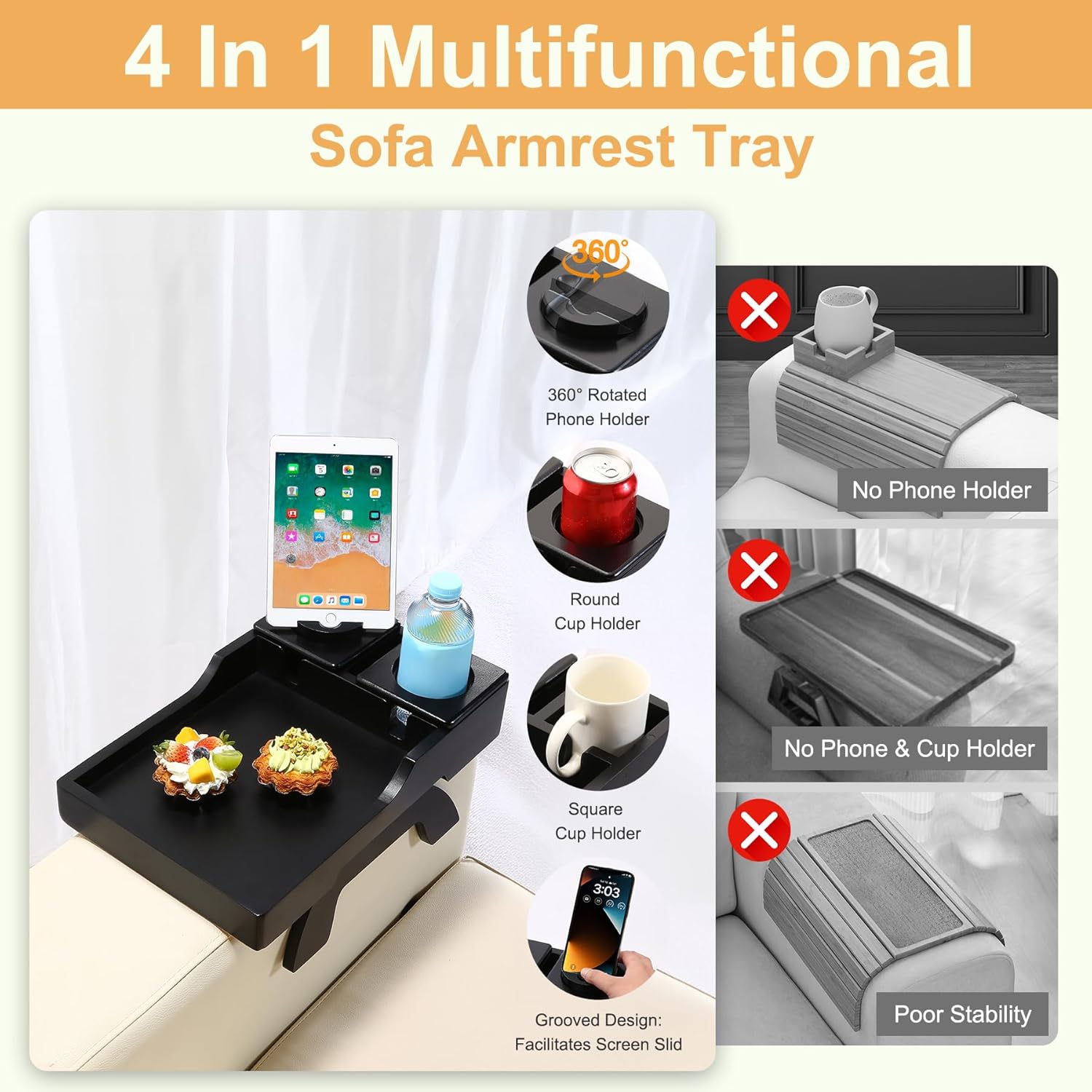 4 In 1 Multifunctional

Sofa Armrest Tray

360°

360° Rotated Phone Holder

Round Cup Holder

Square Cup Holder

3:03

Grooved Design: Facilitates Screen Slid

No Phone Holder

No Phone & Cup Holder

Poor Stability