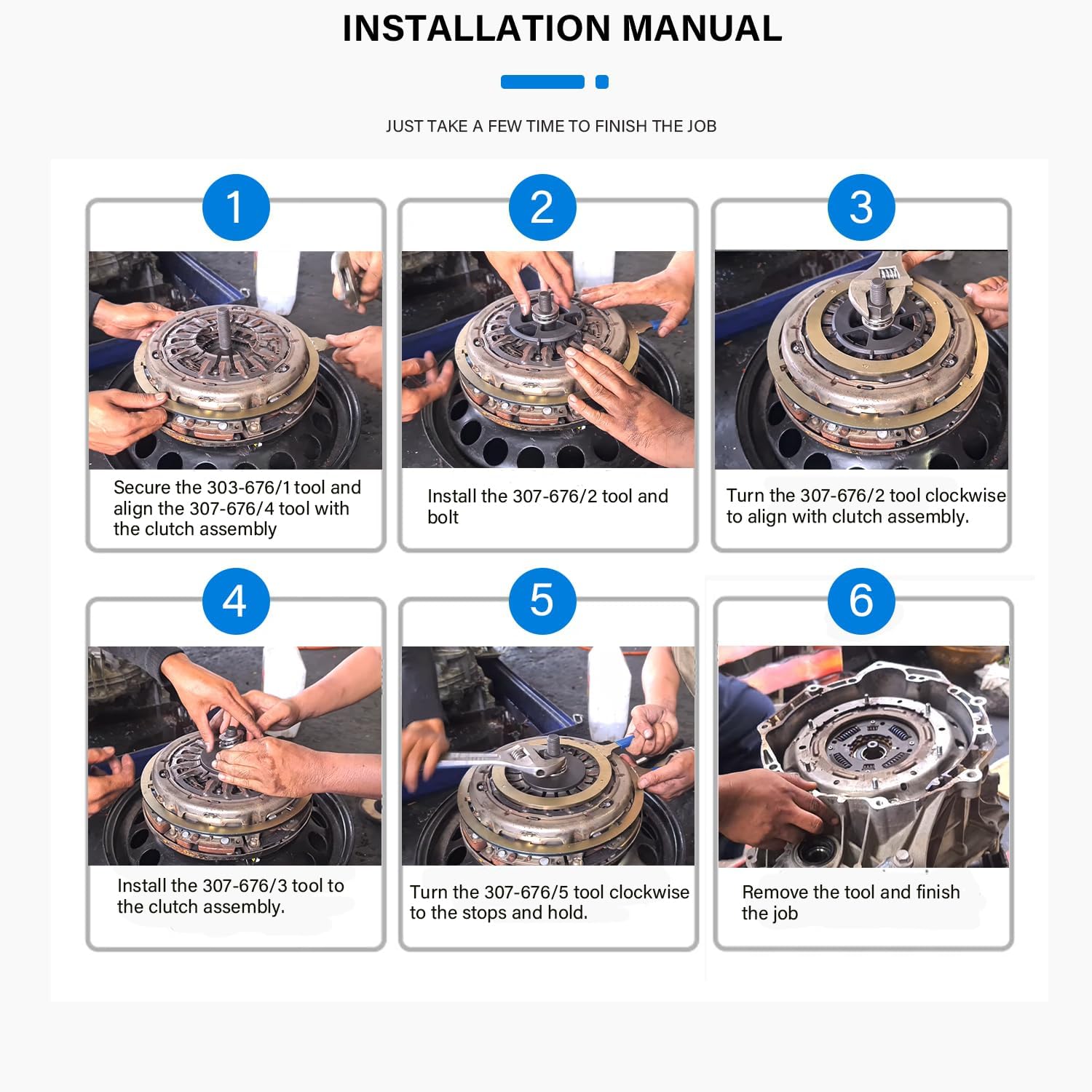 INSTALLATION MANUAL

JUST TAKE A FEW TIME TO FINISH THE JOB

1

Secure the 303-676/1 tool and align the 307-676/4 tool with the clutch assembly

2

Install the 307-676/2 tool and bolt

3

Turn the 307-676/2 tool clockwise to align with clutch assembly.

4

Install the 307-676/3 tool to the clutch assembly.

5

Turn the 307-676/5 tool clockwise to the stops and hold.

6

Remove the tool and finish the job