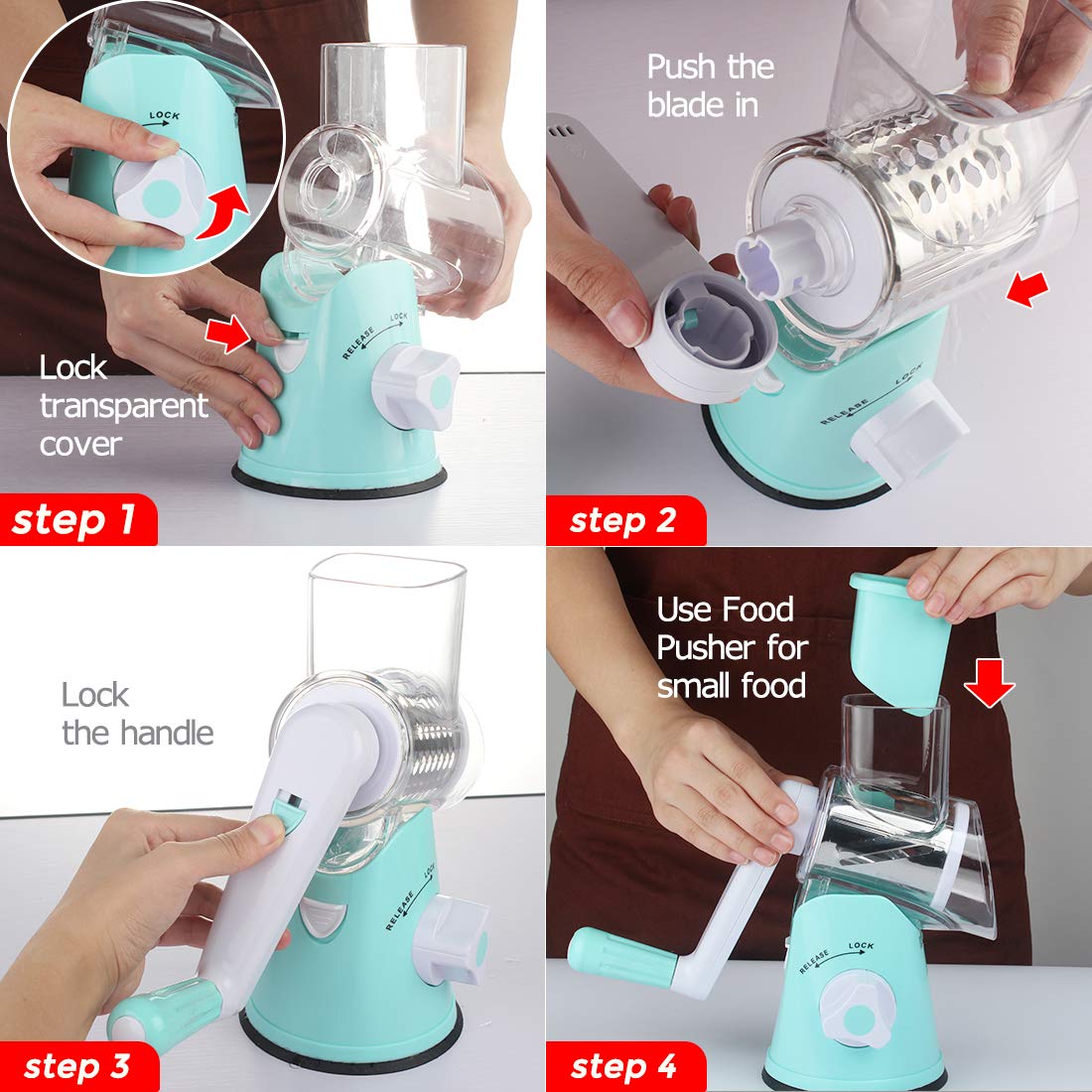 LOCK

RELEASE LOCK

Lock transparent cover

step 1

Push the blade in

RELEASE LOCK

step 2

Lock the handle

RELEASE LOCK

step 3

Use Food Pusher for small food

RELEASE LOCK

step 4