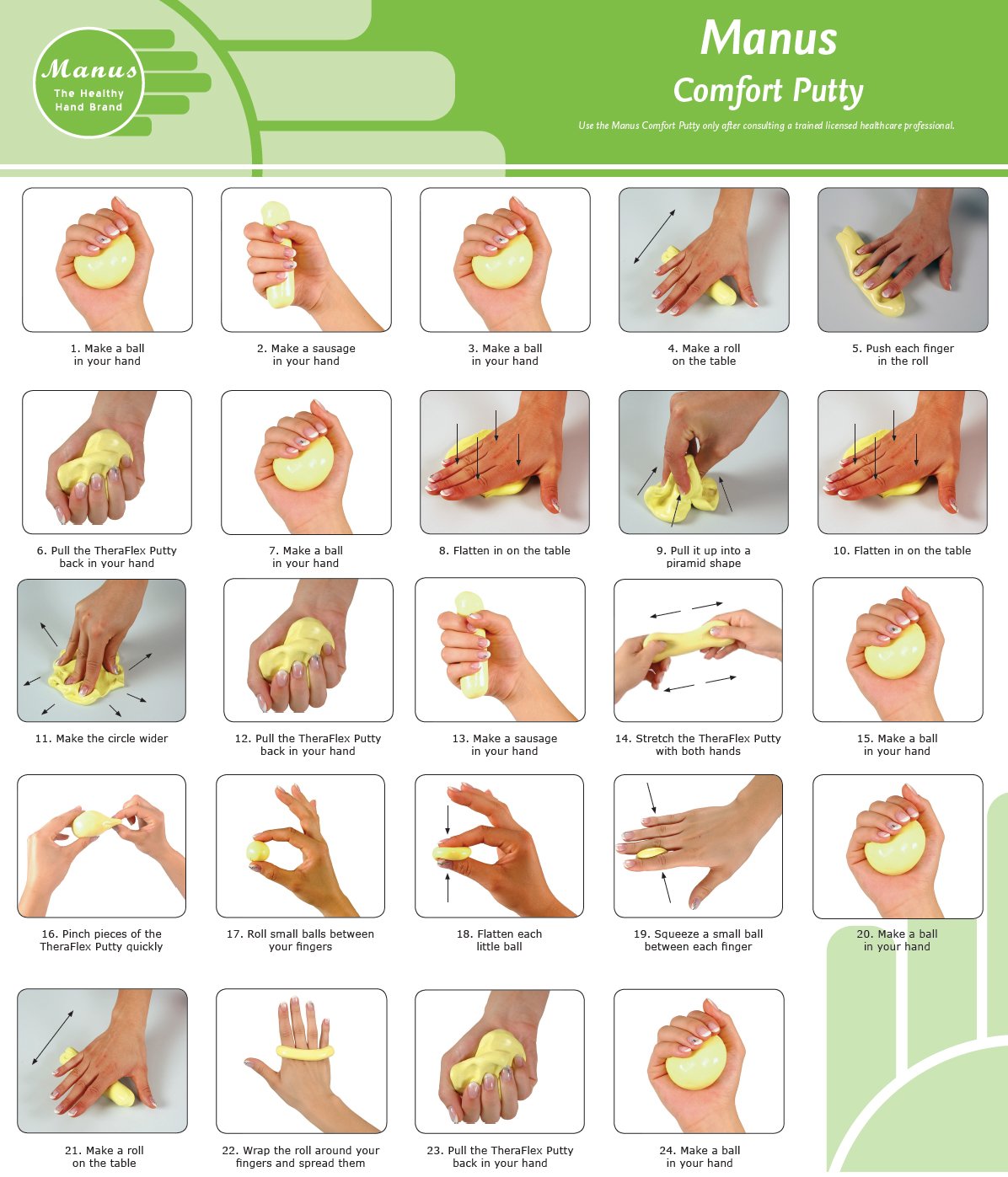 Manus
The Healthy Hand Brand

Manus
Comfort Putty

Use the Manus Comfort Putty only after consulting a trained licensed healthcare professional.

1. Make a ball in your hand

2. Make a sausage in your hand

3. Make a ball in your hand

4. Make a roll on the table

5. Push each finger in the roll

6. Pull the TheraFlex Putty back in your hand

7. Make a ball in your hand

8. Flatten in on the table

9. Pull it up into a piramid shape

10. Flatten in on the table

11. Make the circle wider

12. Pull the TheraFlex Putty back in your hand

13. Make a sausage in your hand

14. Stretch the TheraFlex Putty with both hands

15. Make a ball in your hand

16. Pinch pieces of the TheraFlex Putty quickly

17. Roll small balls between your fingers

18. Flatten each little ball

19. Squeeze a small ball between each finger

20. Make a ball in your hand

21. Make a roll on the table

22. Wrap the roll around your fingers and spread them

23. Pull the TheraFlex Putty back in your hand

24. Make a ball in your hand