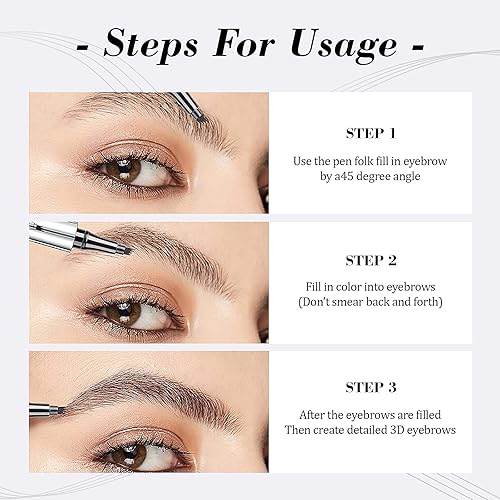 - Steps For Usage -

STEP 1

Use the pen folk fill in eyebrow by a45 degree angle

STEP 2

Fill in color into eyebrows (Don't smear back and forth)

STEP 3

After the eyebrows are filled Then create detailed 3D eyebrows