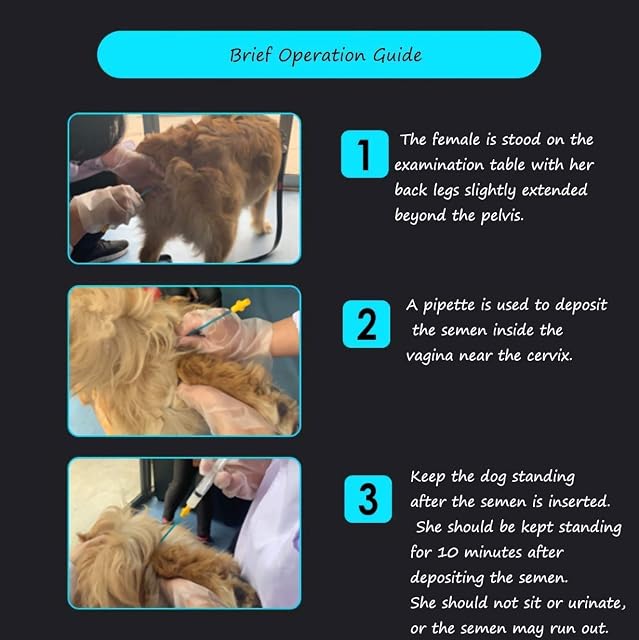 Brief Operation Guide

1 The female is stood on the examination table with her back legs slightly extended beyond the pelvis.

2 A pipette is used to deposit the semen inside the vagina near the cervix.

3 Keep the dog standing after the semen is inserted. She should be kept standing for 10 minutes after depositing the semen. She should not sit or urinate, or the semen may run out.