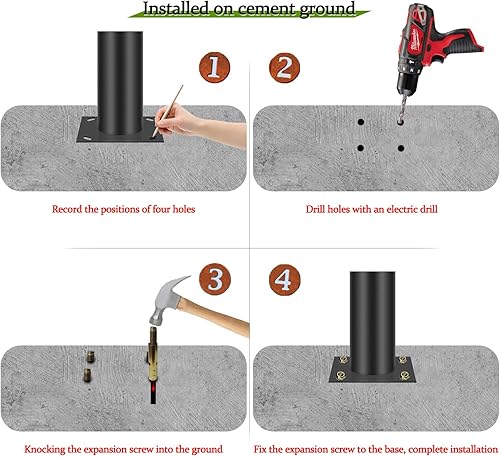 Installed on cement ground

1

2

Milwaukee

Record the positions of four holes

Drill holes with an electric drill

3

4

Knocking the expansion screw into the ground

Fix the expansion screw to the base, complete installation