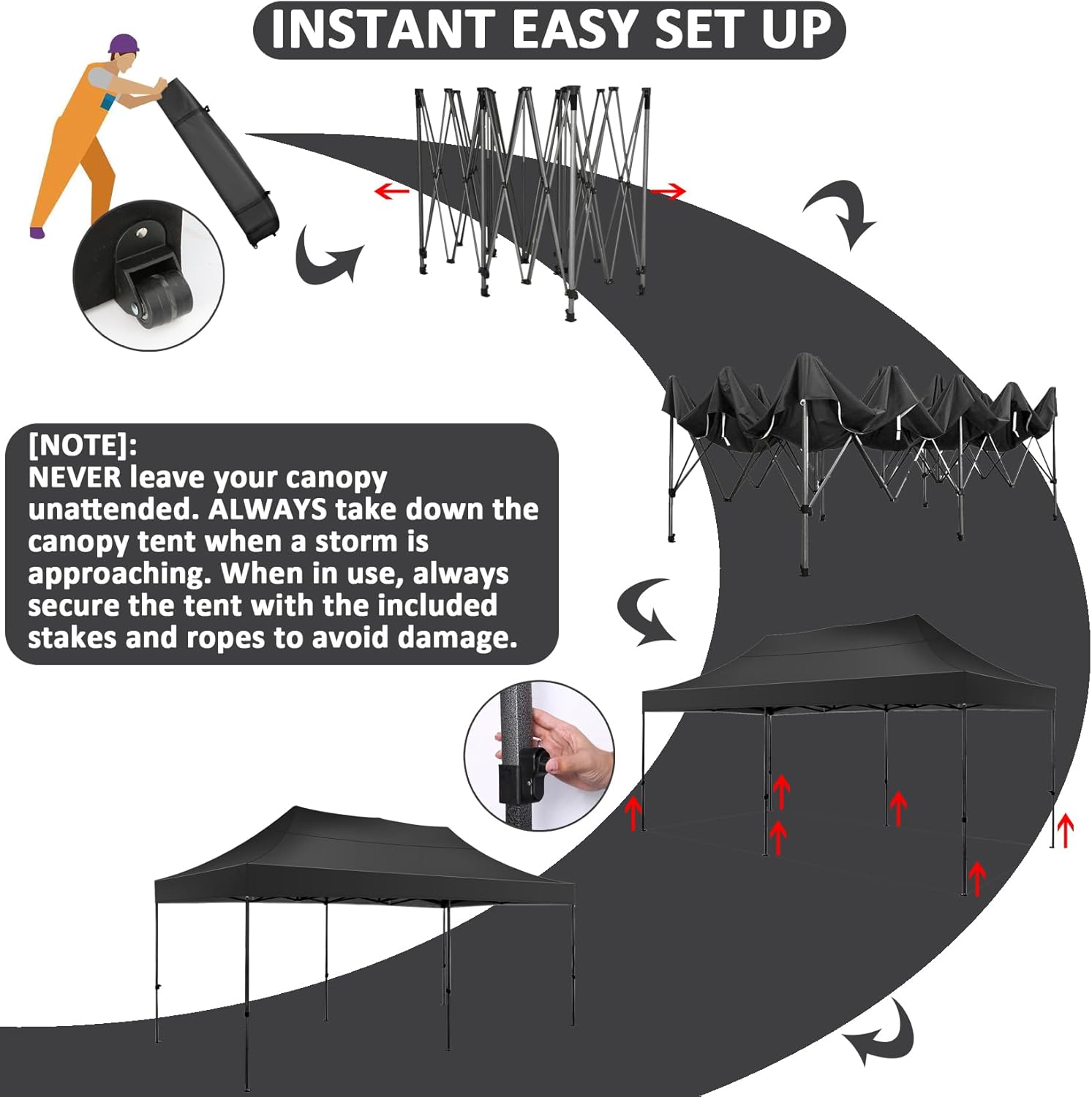 INSTANT EASY SET UP

[NOTE]:
NEVER leave your canopy unattended. ALWAYS take down the canopy tent when a storm is approaching. When in use, always secure the tent with the included stakes and ropes to avoid damage.