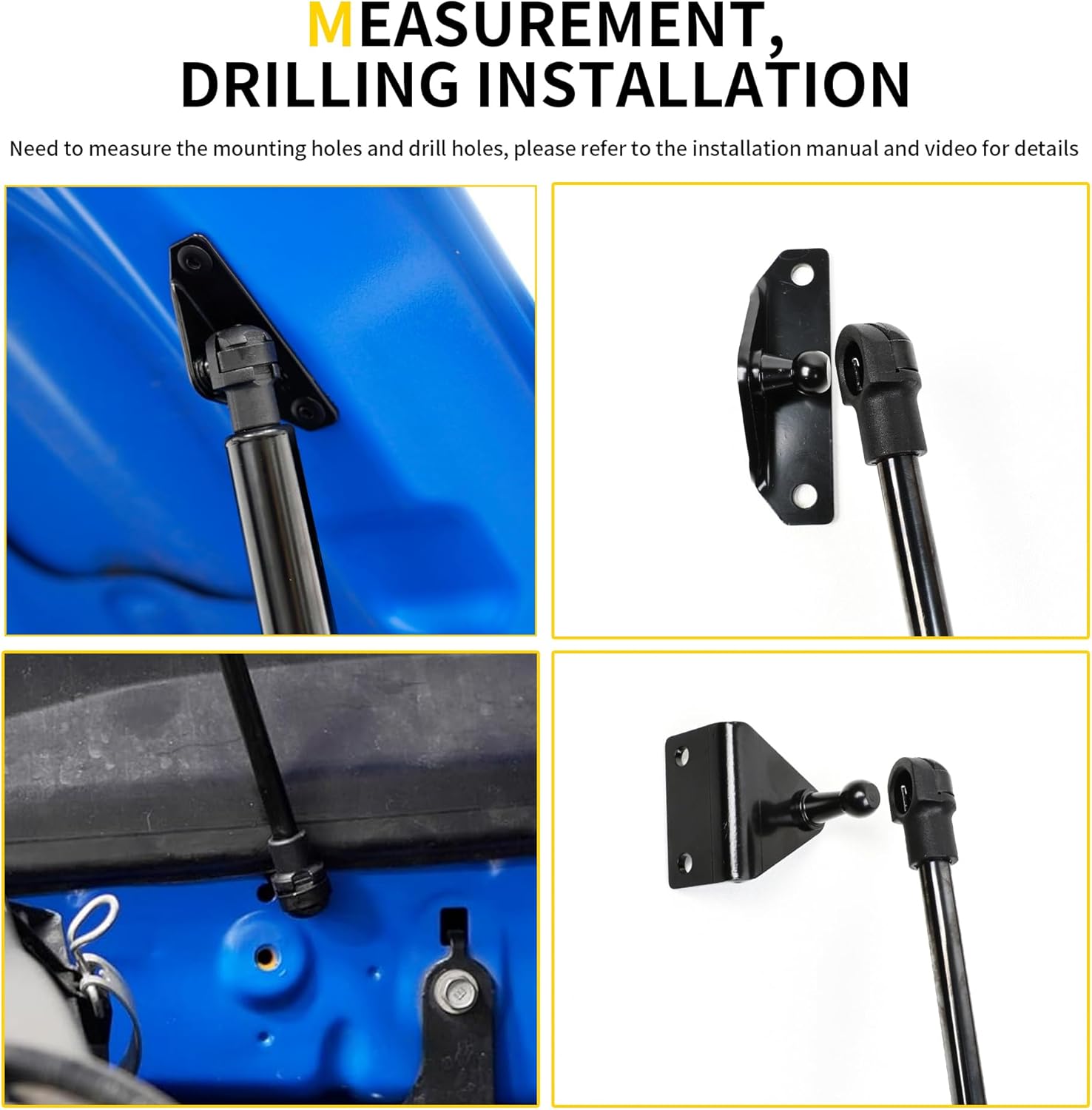 MEASUREMENT,
DRILLING INSTALLATION

Need to measure the mounting holes and drill holes, please refer to the installation manual and video for details