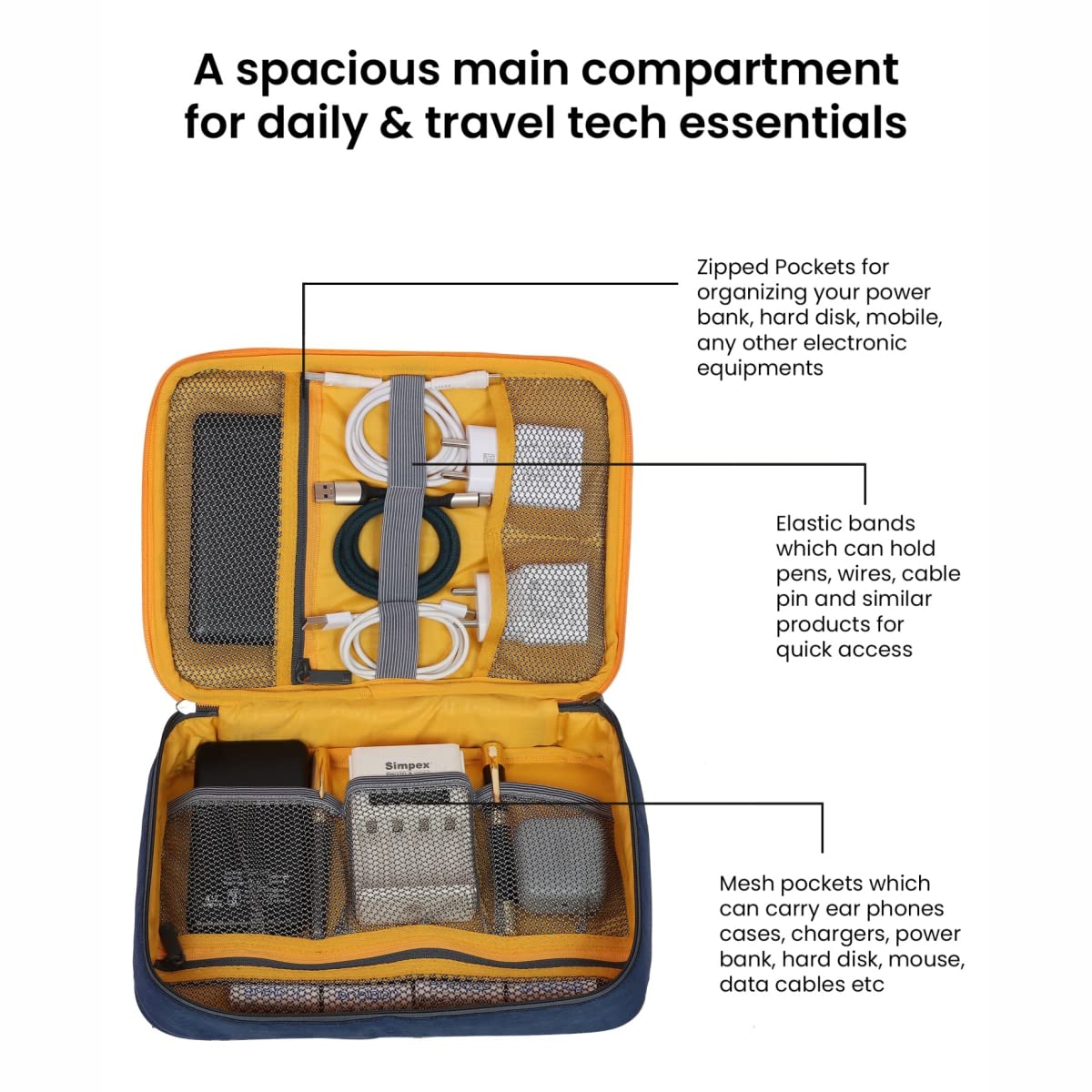 A spacious main compartment for daily & travel tech essentials

Zipped Pockets for organizing your power bank, hard disk, mobile, any other electronic equipments

Elastic bands which can hold pens, wires, cable pin and similar products for quick access

Simpex

Mesh pockets which can carry ear phones cases, chargers, power bank, hard disk, mouse, data cables etc