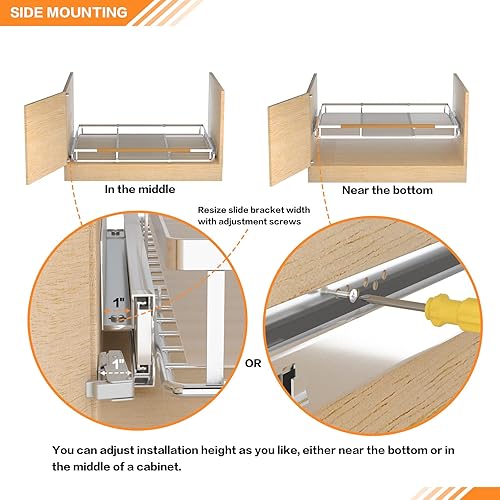 SIDE MOUNTING

In the middle

Near the bottom

Resize slide bracket width with adjustment screws

1"

1"

OR

You can adjust installation height as you like, either near the bottom or in the middle of a cabinet.