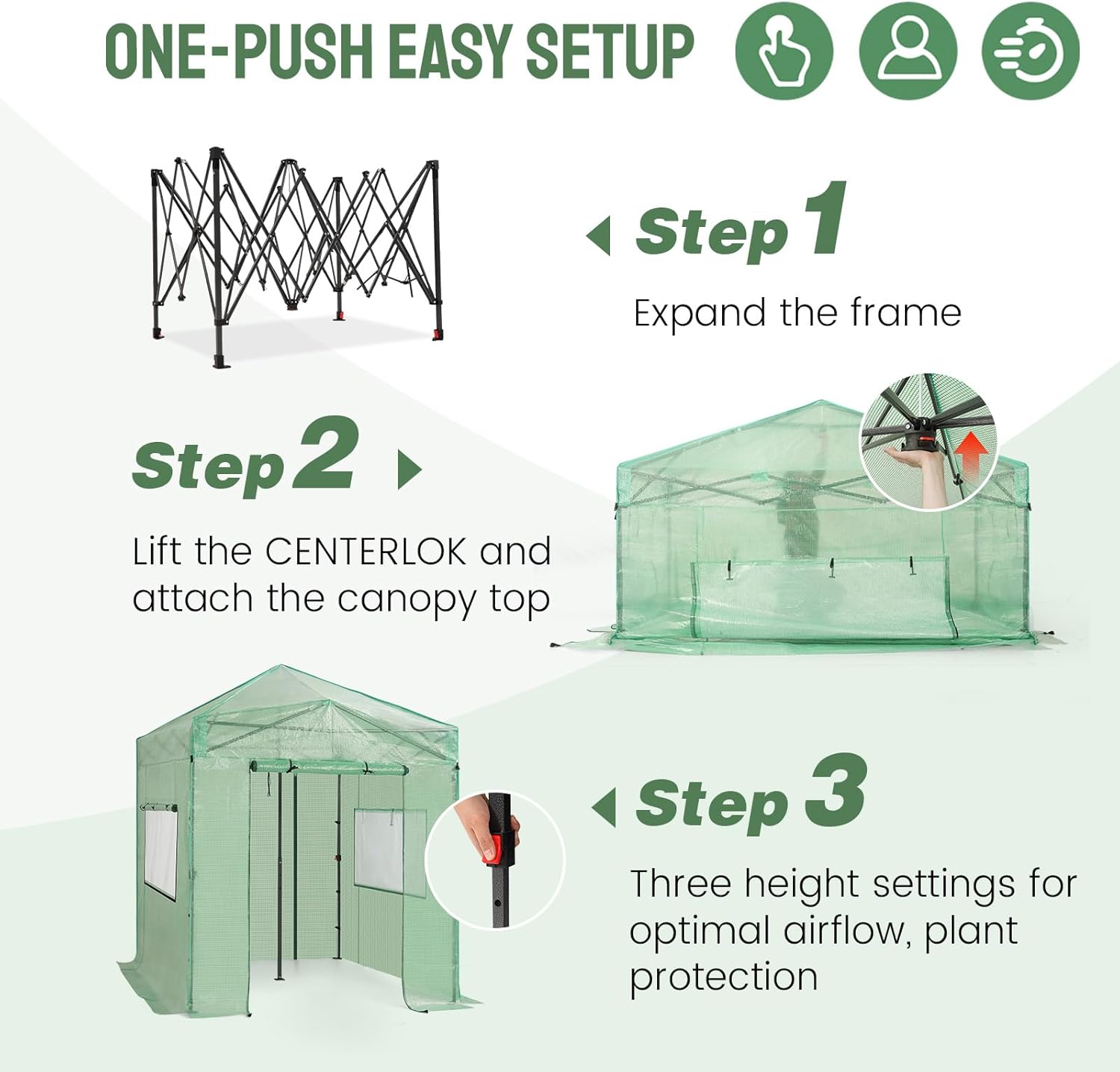 ONE-PUSH EASY SETUP

Step 1

Expand the frame

Step 2

Lift the CENTERLOK and attach the canopy top

Step 3

Three height settings for optimal airflow, plant protection