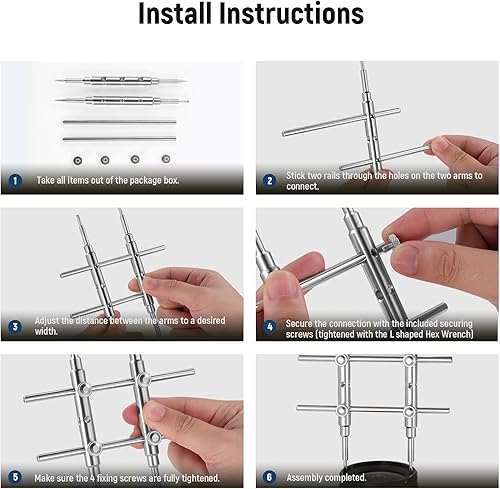 Install Instructions

1 Take all items out of the package box.

2 Stick two rails through the holes on the two arms to connect.

3 Adjust the distance between the arms to a desired width.

4 Secure the connection with the included securing screws (tightened with the L shaped Hex Wrench)

5 Make sure the 4 fixing screws are fully tightened.

6 Assembly completed.