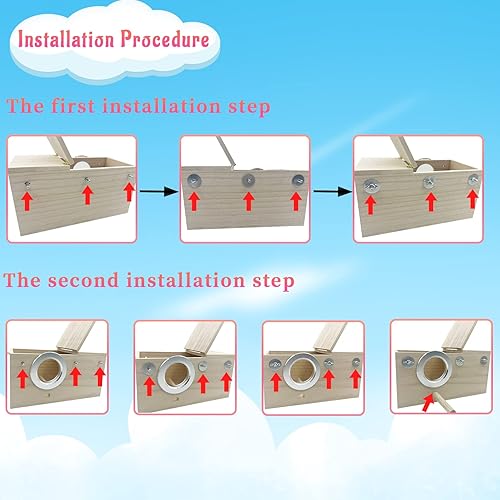 Installation Procedure

The first installation step

The second installation step