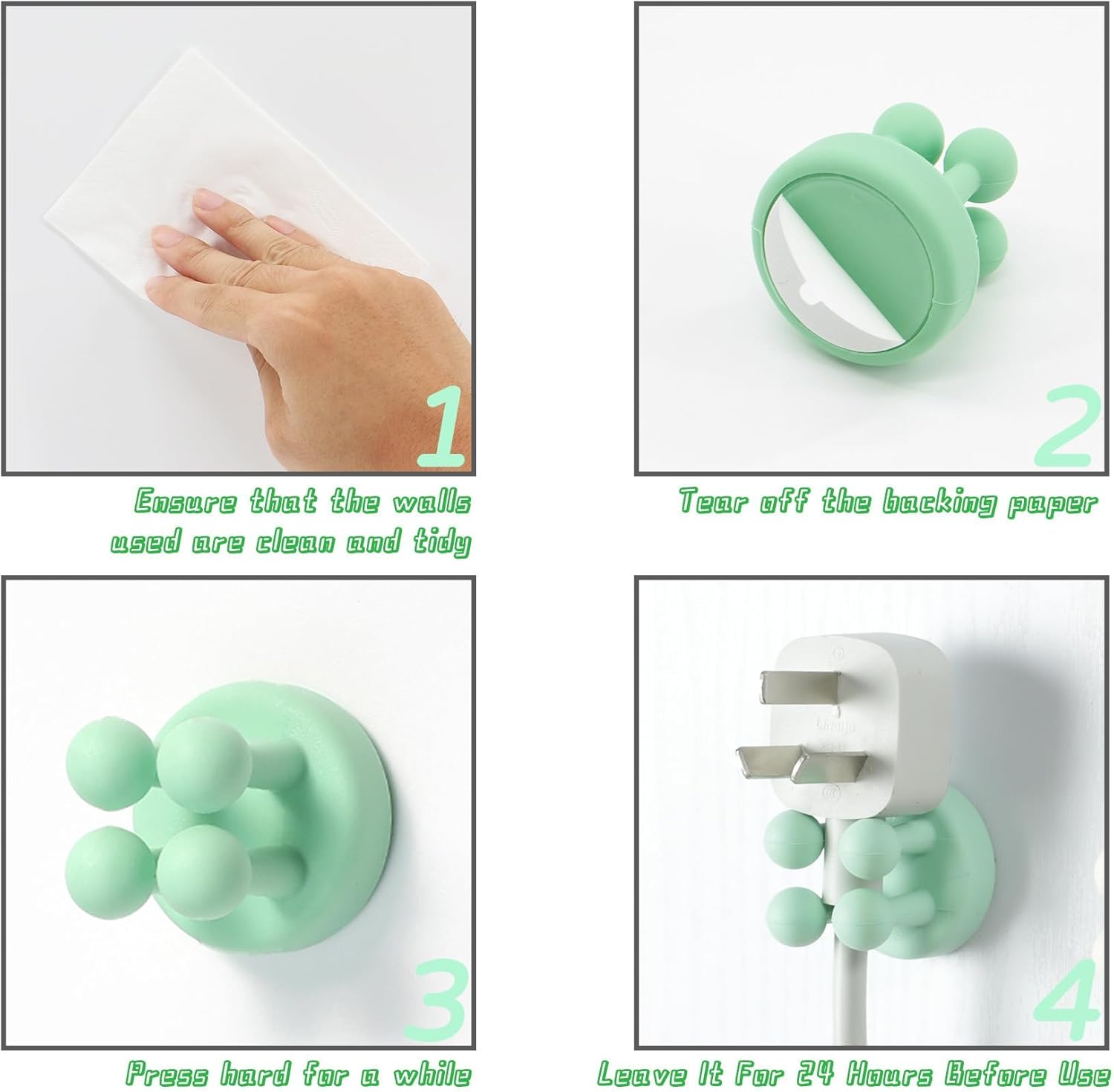 1

Ensure that the walls used are clean and tidy

2

Tear off the backing paper

3

Press hard for a while

4

Leave It For 24 Hours Before Use