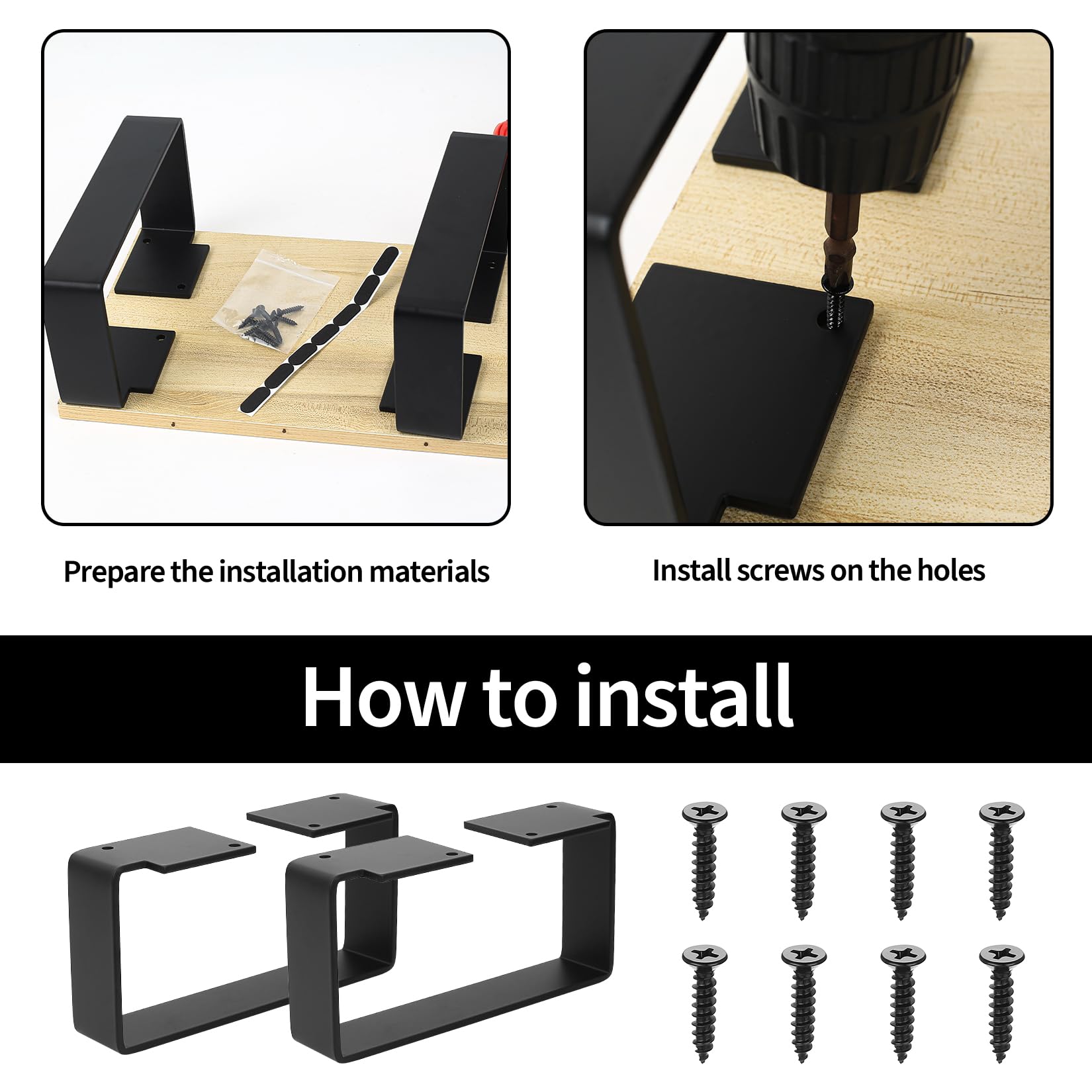 Prepare the installation materials

Install screws on the holes

How to install