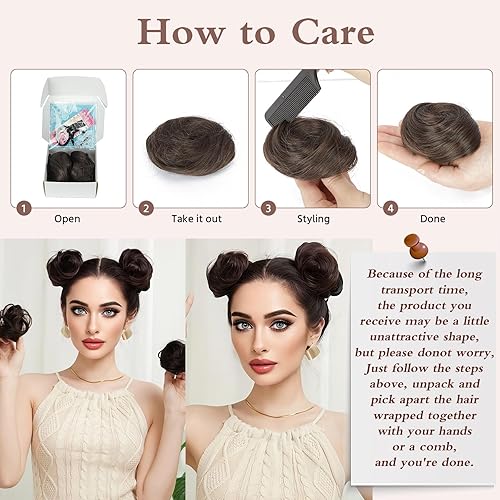 How to Care

1 Open

2 Take it out

3 Styling

4 Done

Because of the long transport time, the product you receive may be a little unattractive shape, but please donot worry, Just follow the steps above, unpack and pick apart the hair wrapped together with your hands or a comb, and you're done.