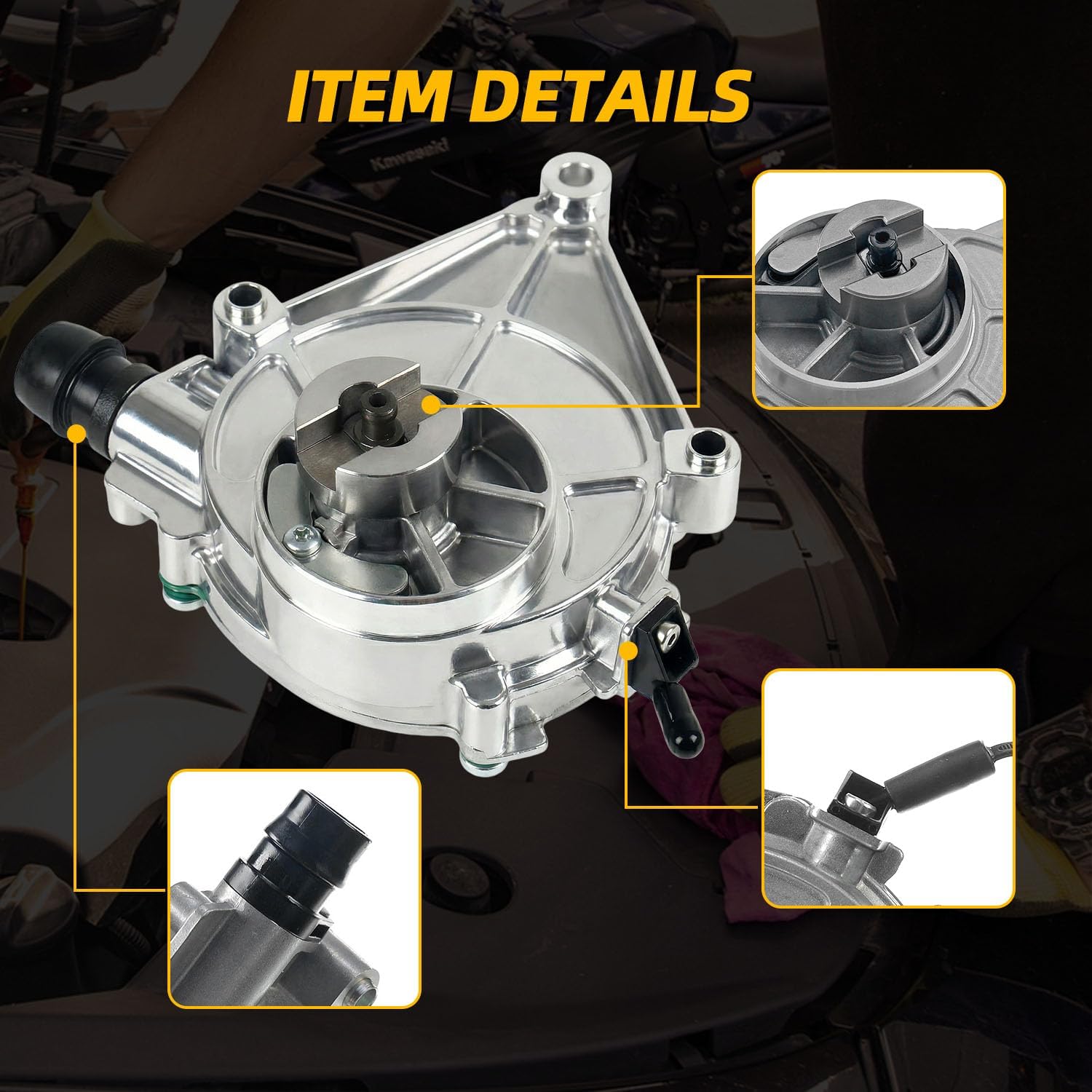 ITEM DETAILS

Kawasaki