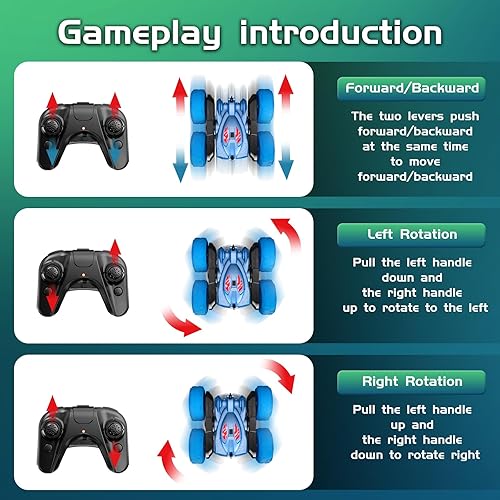 Gameplay introduction

Forward/Backward

The two levers push forward/backward at the same time to move forward/backward

Left Rotation

Pull the left handle down and the right handle up to rotate to the left

Right Rotation

Pull the left handle up and the right handle down to rotate right