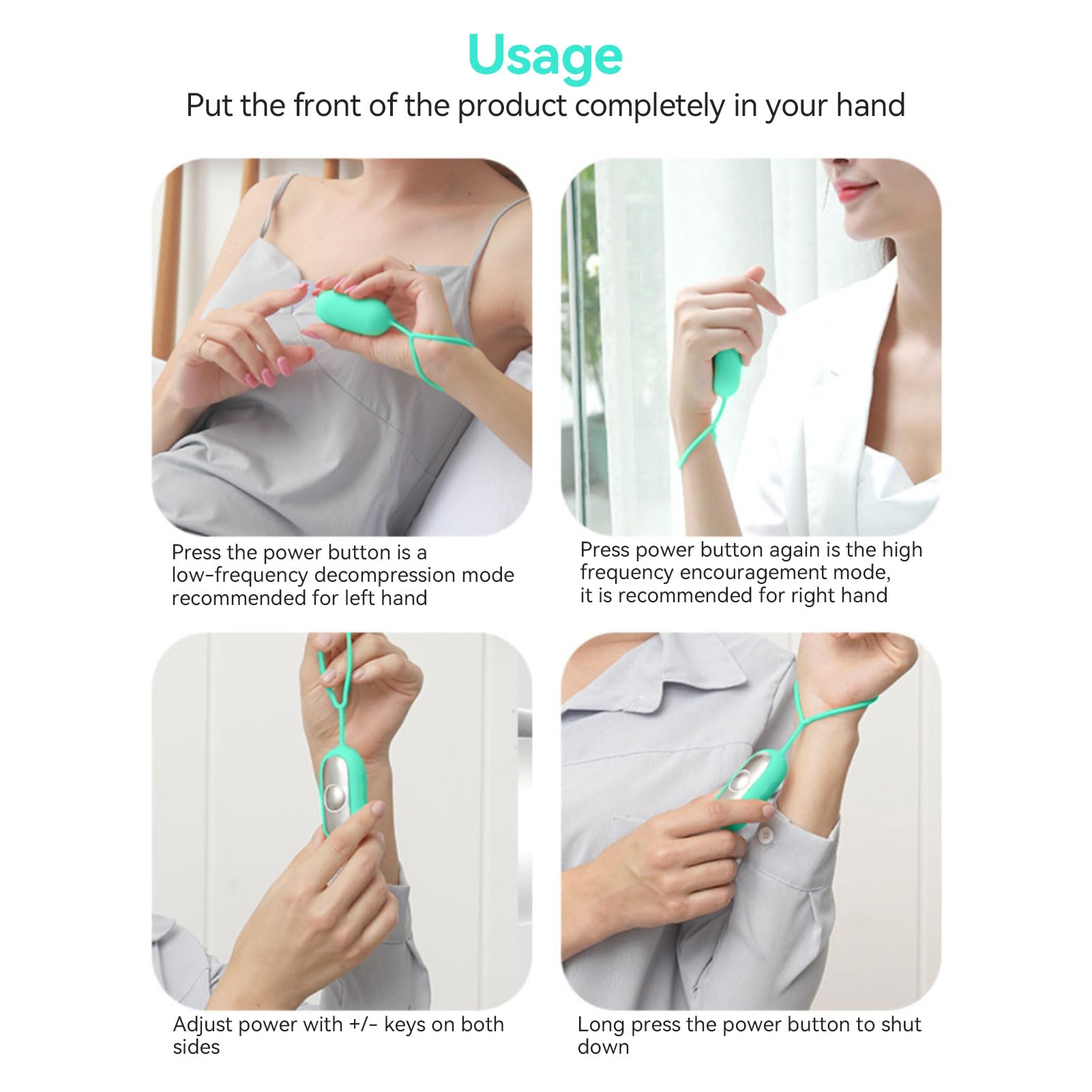 Usage

Put the front of the product completely in your hand

Press the power button is a low-frequency decompression mode recommended for left hand

Press power button again is the high frequency encouragement mode, it is recommended for right hand

Adjust power with +/- keys on both sides

Long press the power button to shut down