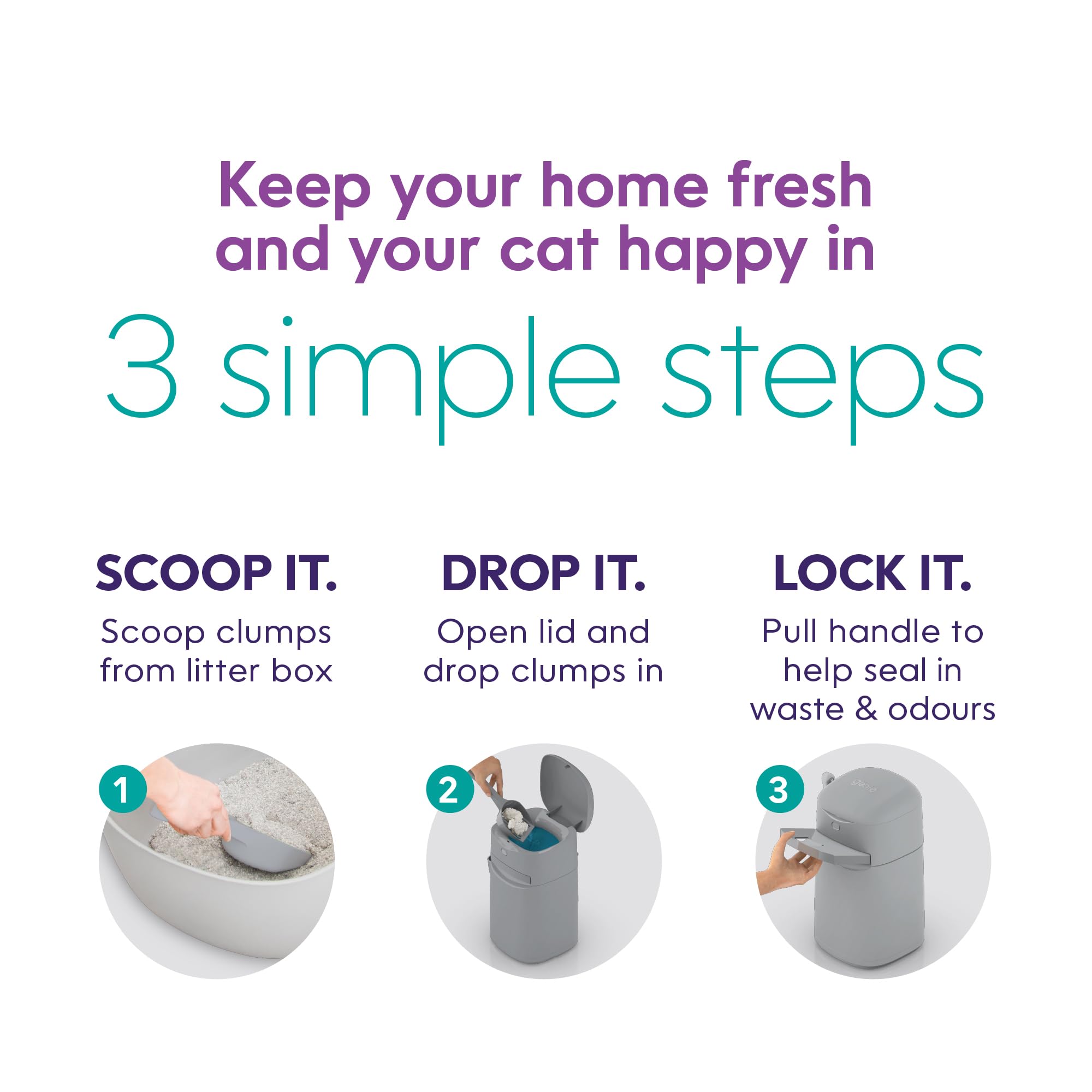 Keep your home fresh and your cat happy in

3 simple steps

SCOOP IT.

Scoop clumps from litter box

1

DROP IT.

Open lid and drop clumps in

2

LOCK IT.

Pull handle to help seal in waste & odours

3

genie