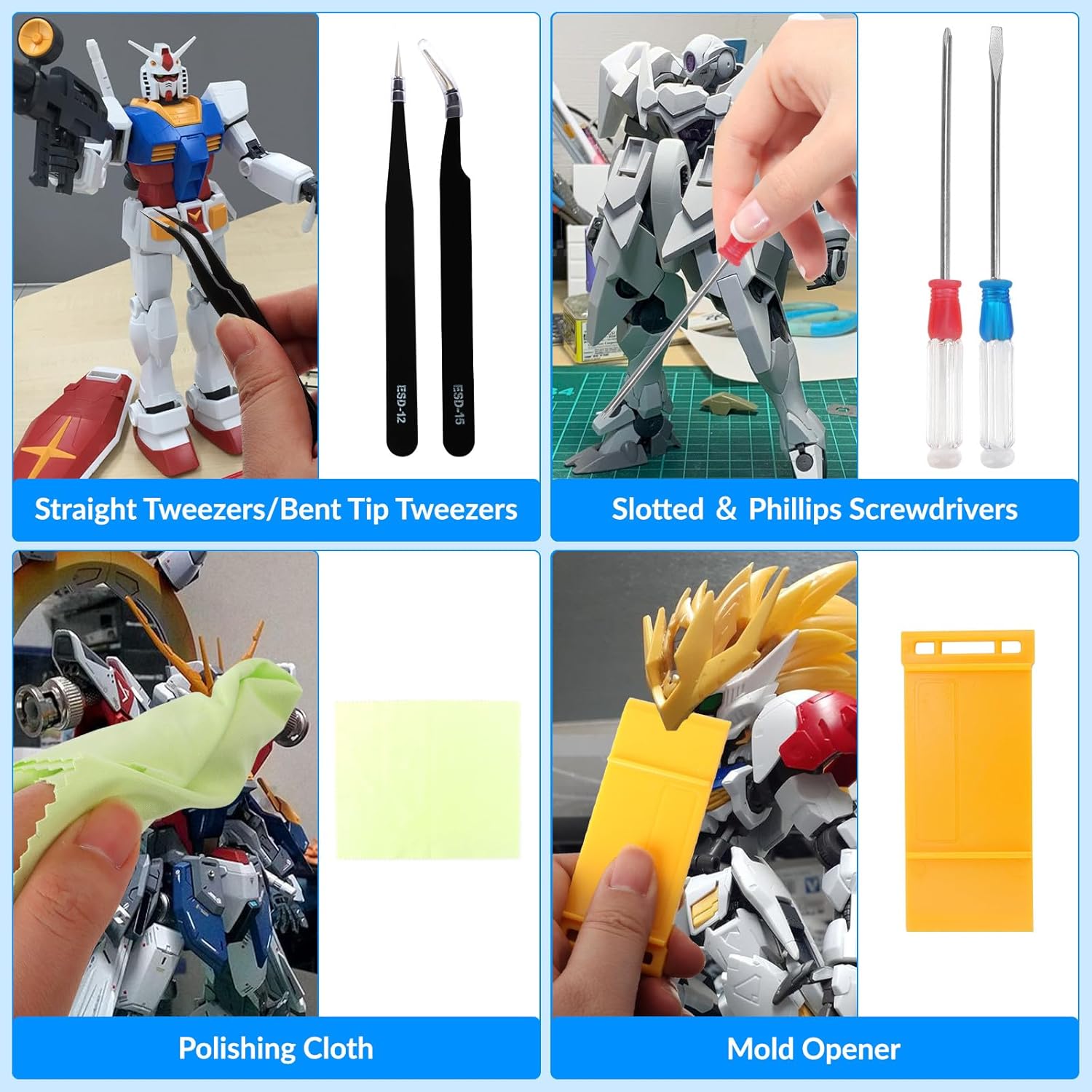 ESD-12
ESD-15

Straight Tweezers/Bent Tip Tweezers

Slotted & Phillips Screwdrivers

Polishing Cloth

Mold Opener