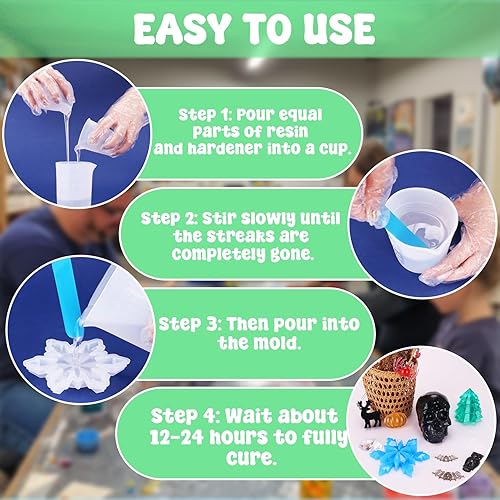 EASY TO USE

Step 1: Pour equal parts of resin and hardener into a cup.

Step 2: Stir slowly until the streaks are completely gone.

Step 3: Then pour into the mold.

Step 4: Wait about 12-24 hours to fully cure.