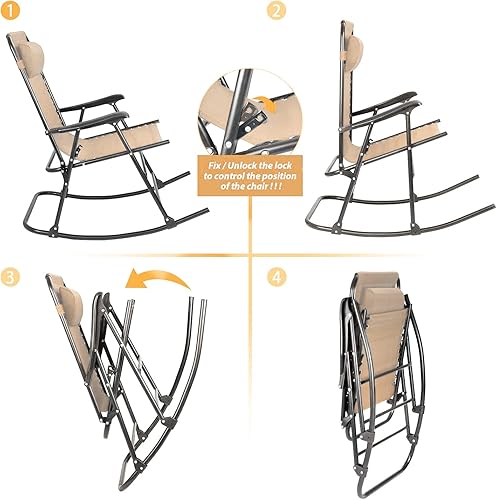 1

2

Fix / Unlock the lock to control the position of the chair ! ! !

3

4